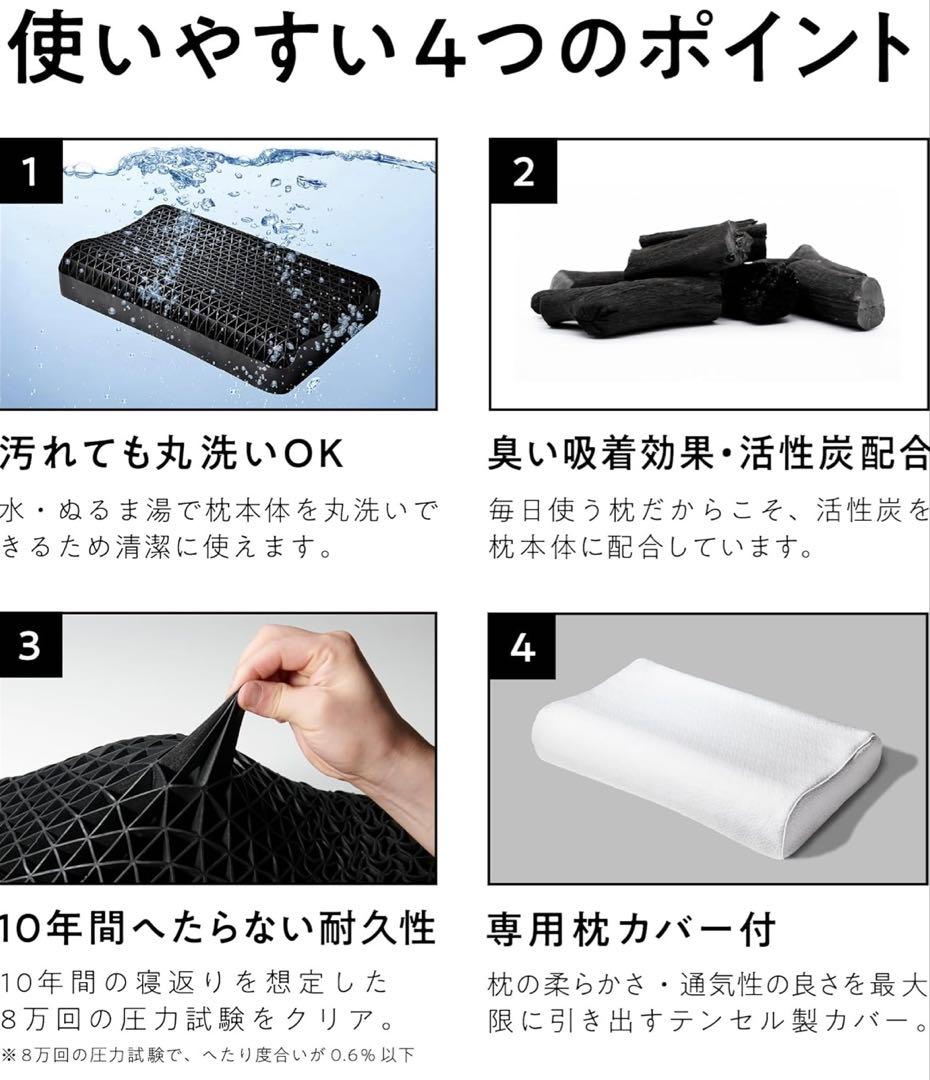 使いやすい4つのポイント

1

汚れても丸洗いOK

水・ぬるま湯で枕本体を丸洗いできるため清潔に使えます。

2

臭い吸着効果・活性炭配合

毎日使う枕だからこそ、活性炭を枕本体に配合しています。

3

10年間へたらない耐久性

10年間の寝返りを想定した8万回の圧力試験をクリア。

※8万回の圧力試験で、へたり度合いが0.6%以下

4

専用枕カバー付

枕の柔らかさ・通気性の良さを最大限に引き出すテンセル製カバー。