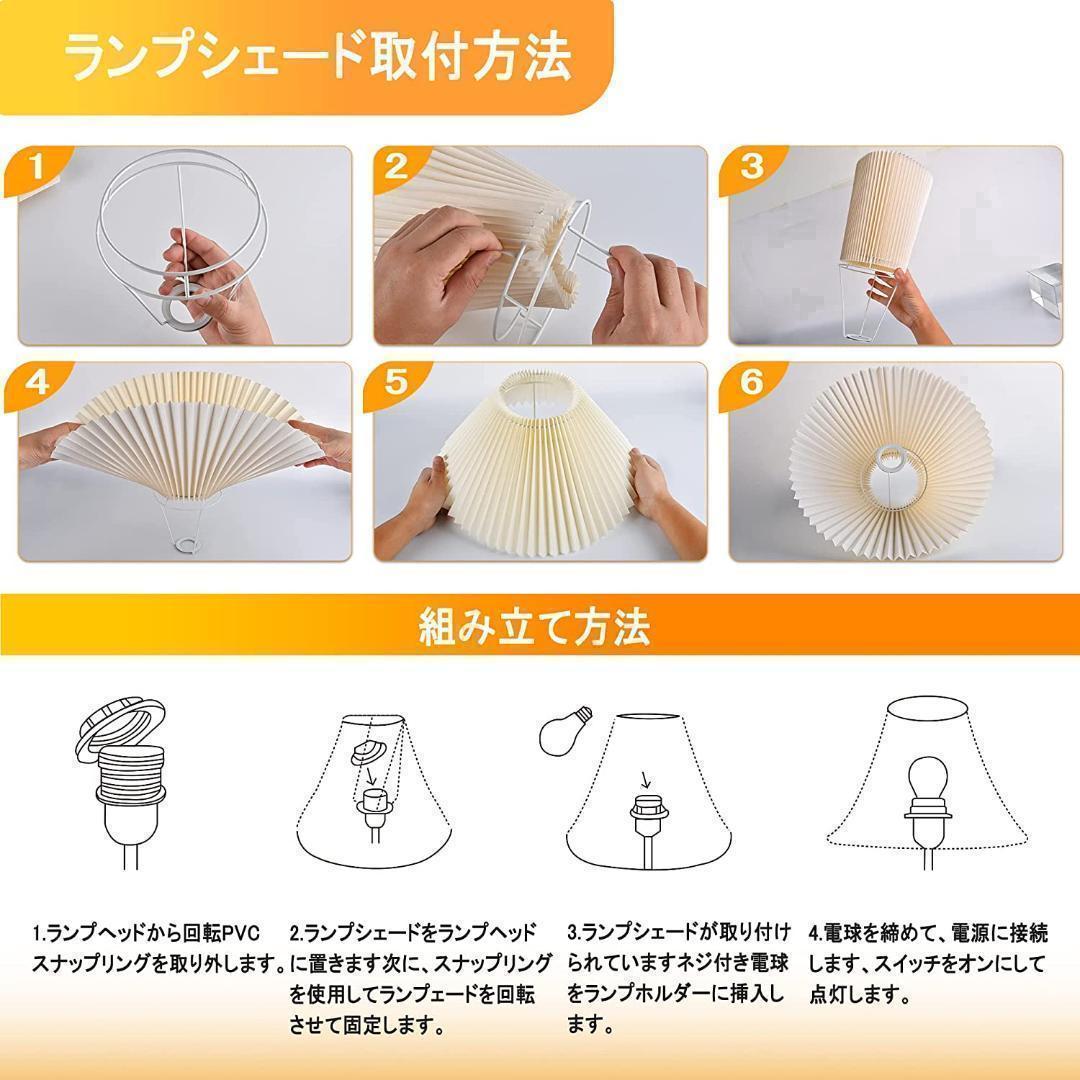 ランプシェード取付方法

1

2

3

4

5

6

組み立て方法

1.ランプヘッドから回転PVCスナップリングを取り外します。

2.ランプシェードをランプヘッドに置きます次に、スナップリングを使用してランプェードを回転させて固定します。

3.ランプシェードが取り付けられていますネジ付き電球をランプホルダーに挿入します。

4.電球を締めて、電源に接続します、スイッチをオンにして点灯します。