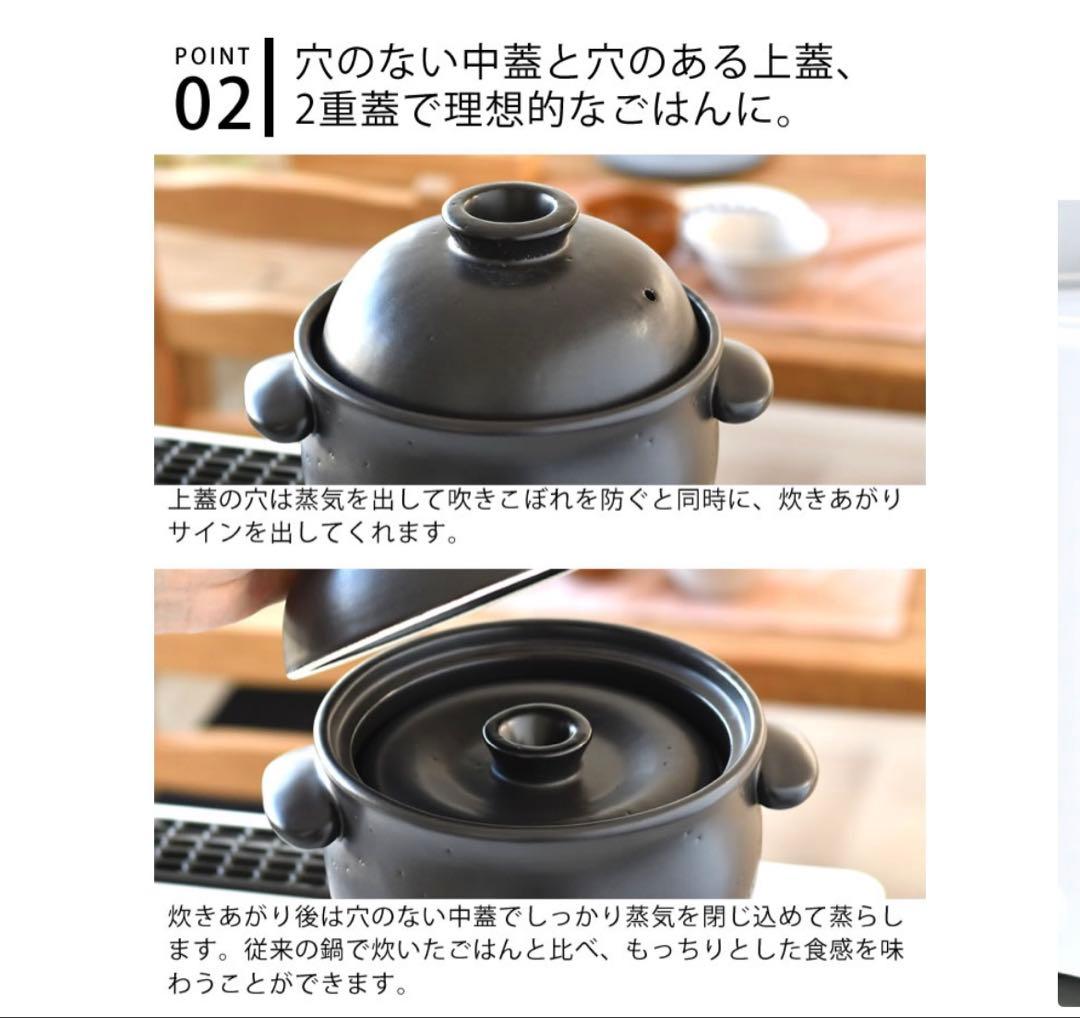 POINT 02

穴のない中蓋と穴のある上蓋、2重蓋で理想的なごはんに。

上蓋の穴は蒸気を出して吹きこぼれを防ぐと同時に、炊きあがりサインを出してくれます。

炊きあがり後は穴のない中蓋でしっかり蒸気を閉じ込めて蒸らします。従来の鍋で炊いたごはんと比べ、もっちりとした食感を味わうことができます。