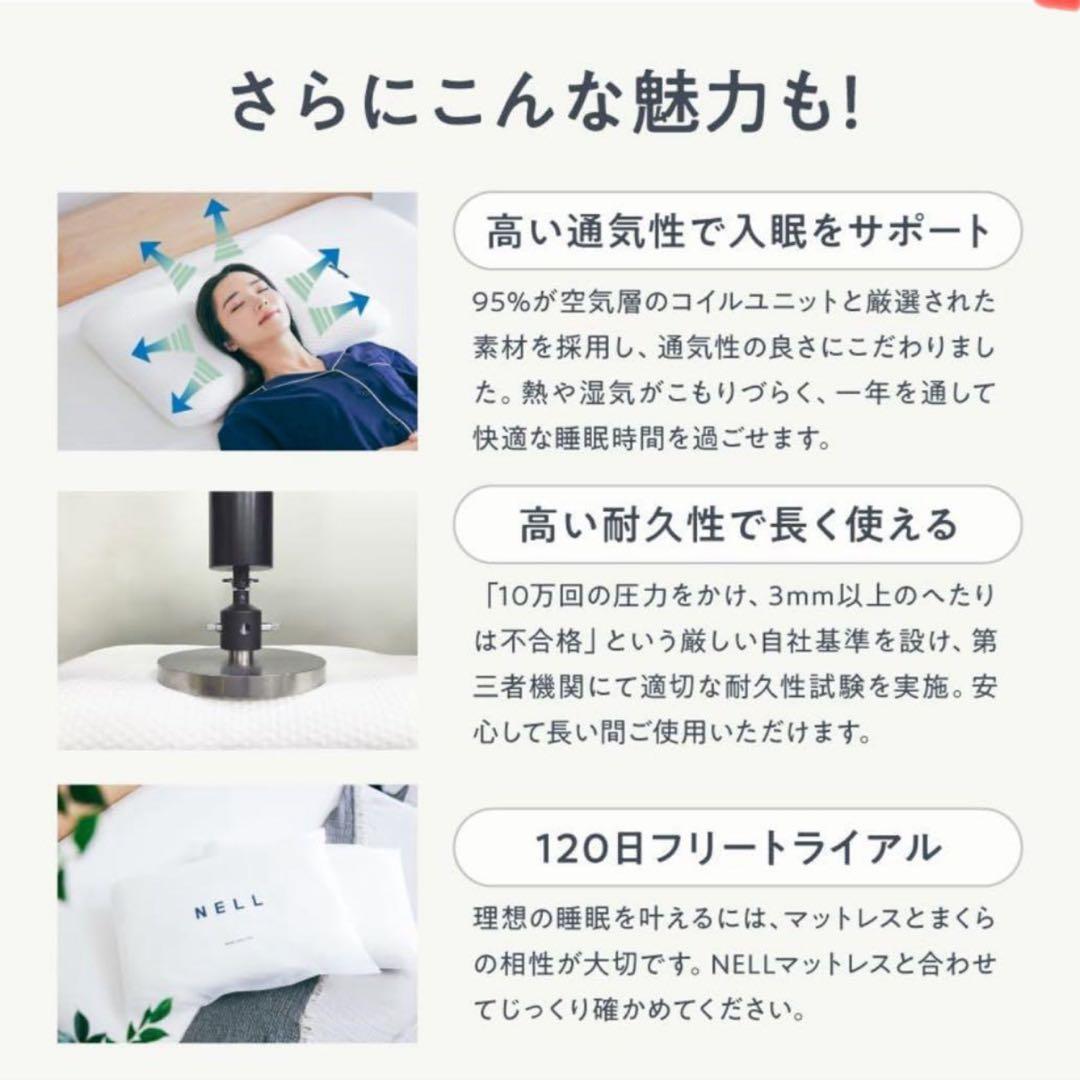 さらにこんな魅力も!

高い通気性で入眠をサポート

95%が空気層のコイルユニットと厳選された素材を採用し、通気性の良さにこだわりました。熱や湿気がこもりづらく、一年を通して快適な睡眠時間を過ごせます。

高い耐久性で長く使える

「10万回の圧力をかけ、3mm以上のへたりは不合格」という厳しい自社基準を設け、第三者機関にて適切な耐久性試験を実施。安心して長い間ご使用いただけます。

NELL

120日フリートライアル

理想の睡眠を叶えるには、マットレスとまくらの相性が大切です。NELLマットレスと合わせてじっくり確かめてください。