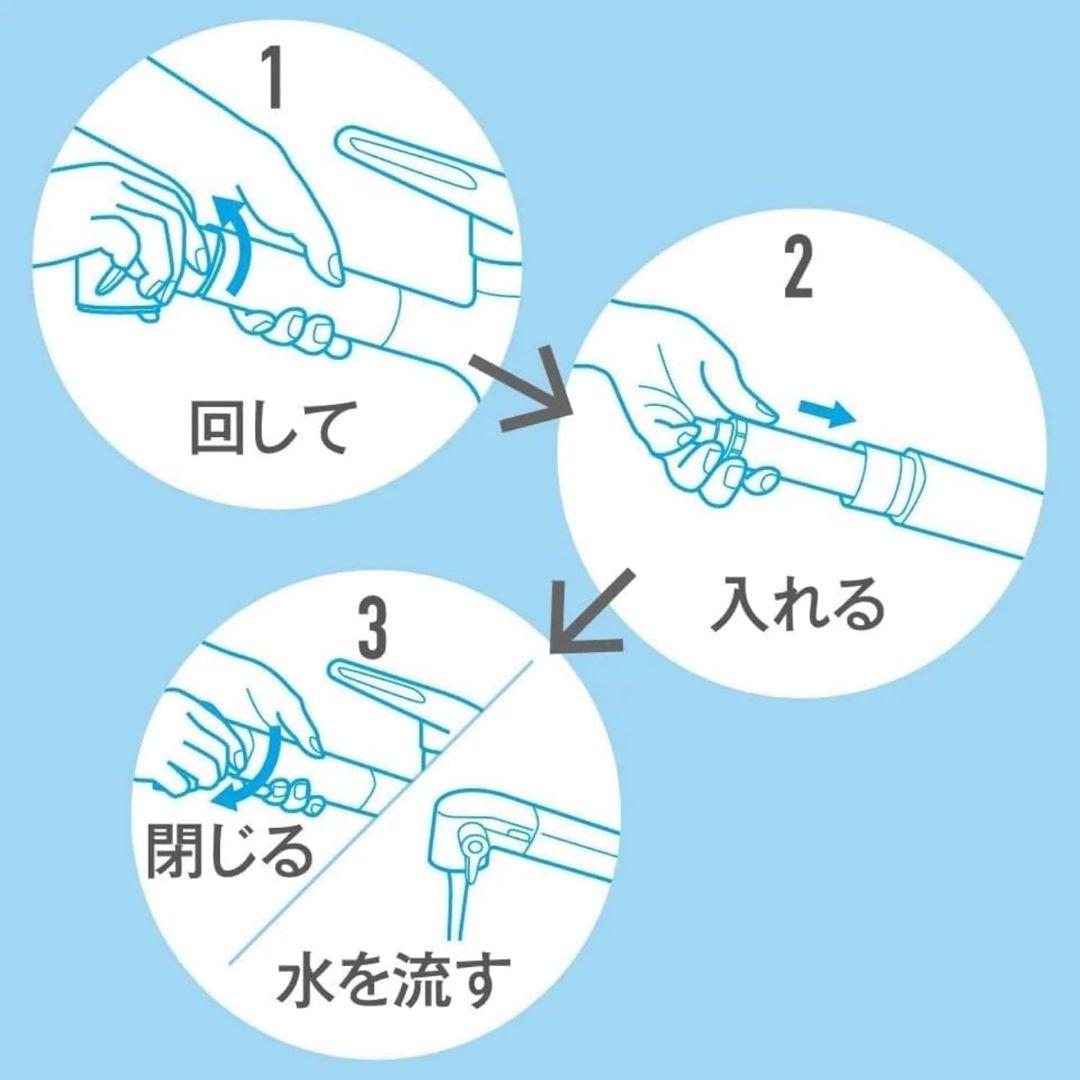 1

回して

2

入れる

3

閉じる

水を流す