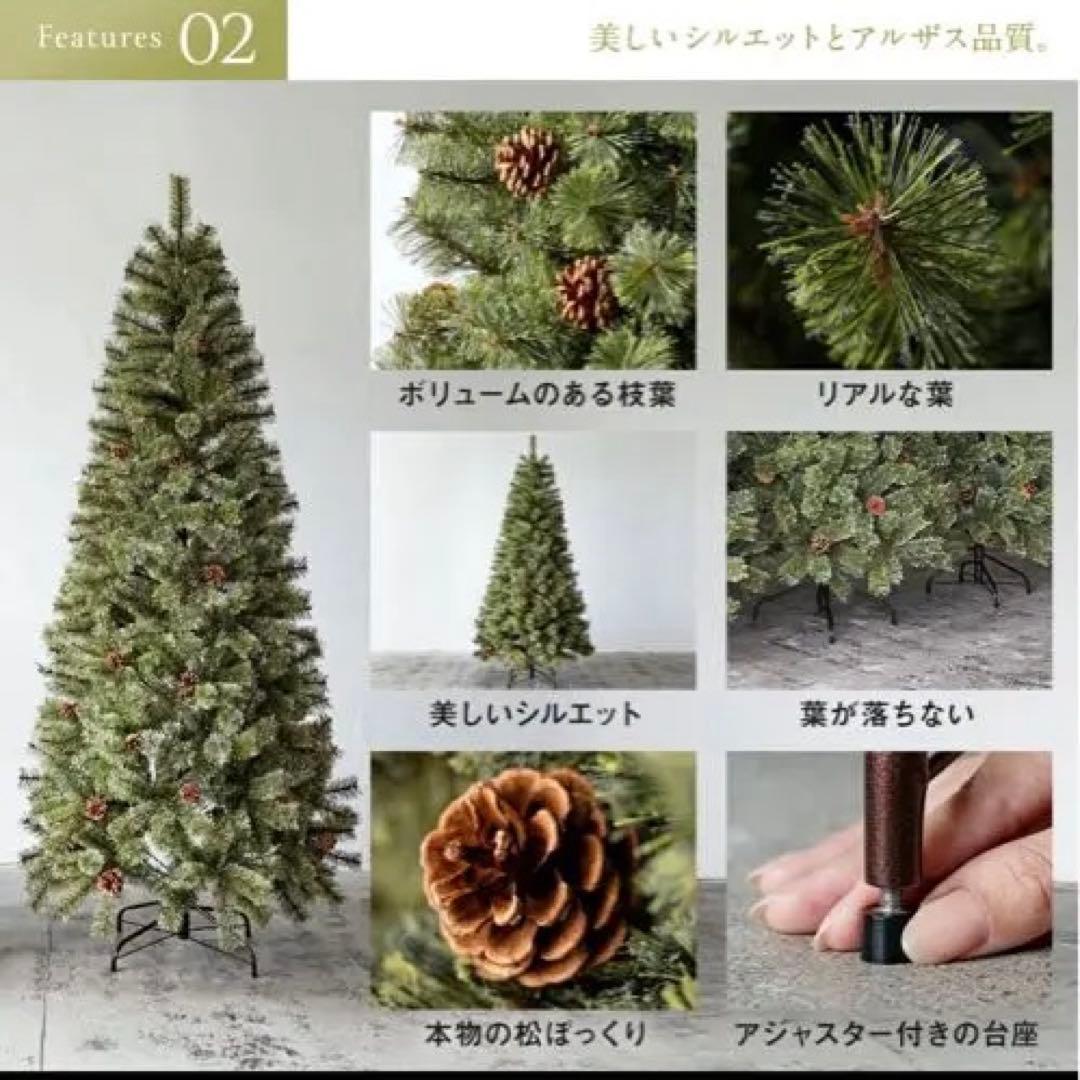 Features 02

美しいシルエットとアルザス品質。

ボリュームのある枝葉

リアルな葉

美しいシルエット

葉が落ちない

本物の松ぼっくり

アジャスター付きの台座