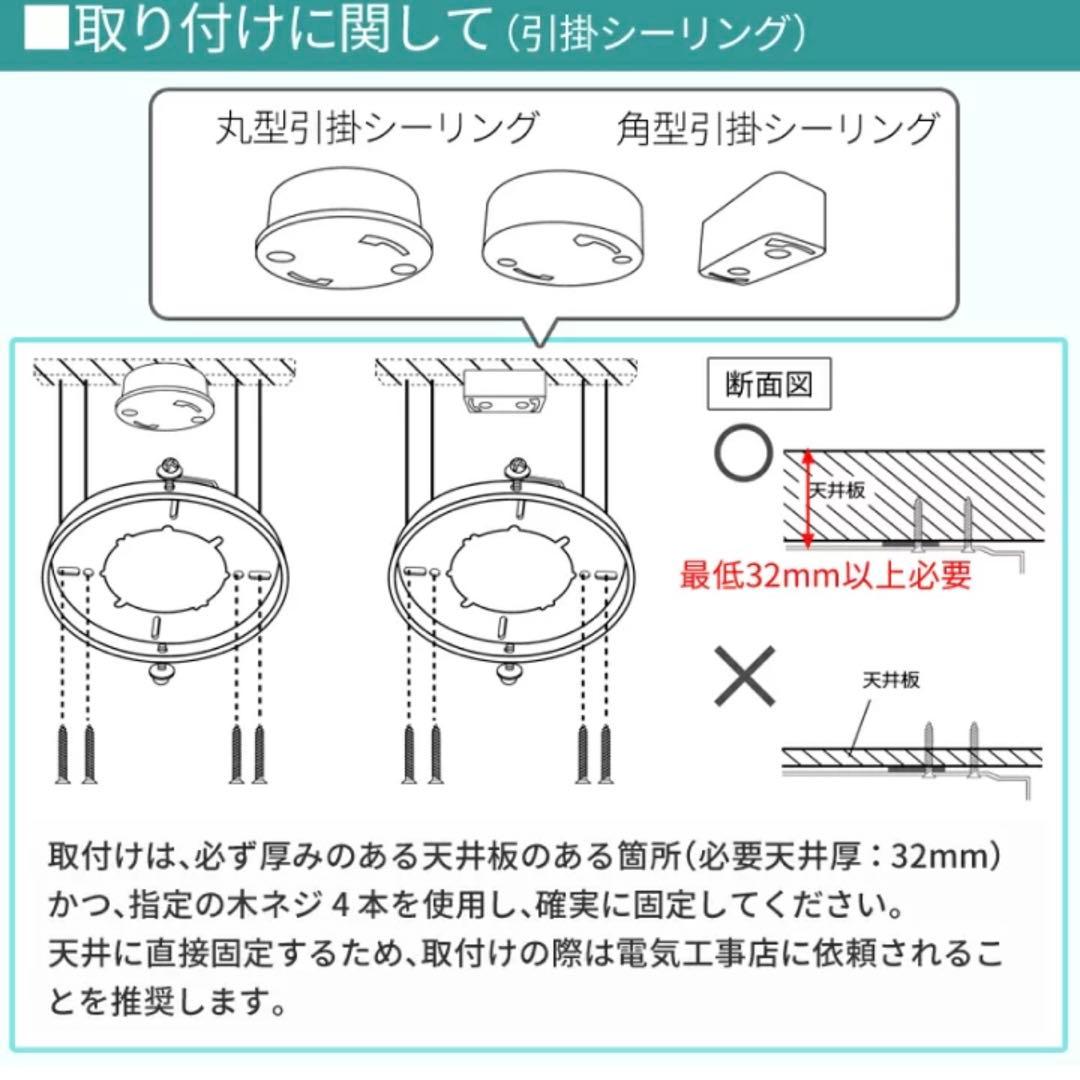 ■取り付けに関して(引掛シーリング)

丸型引掛シーリング　角型引掛シーリング

断面図

○

天井板

最低32mm以上必要

×

天井板

取付けは、必ず厚みのある天井板のある箇所(必要天井厚：32mm)かつ、指定の木ネジ４本を使用し、確実に固定してください。
天井に直接固定するため、取付けの際は電気工事店に依頼されることを推奨します。