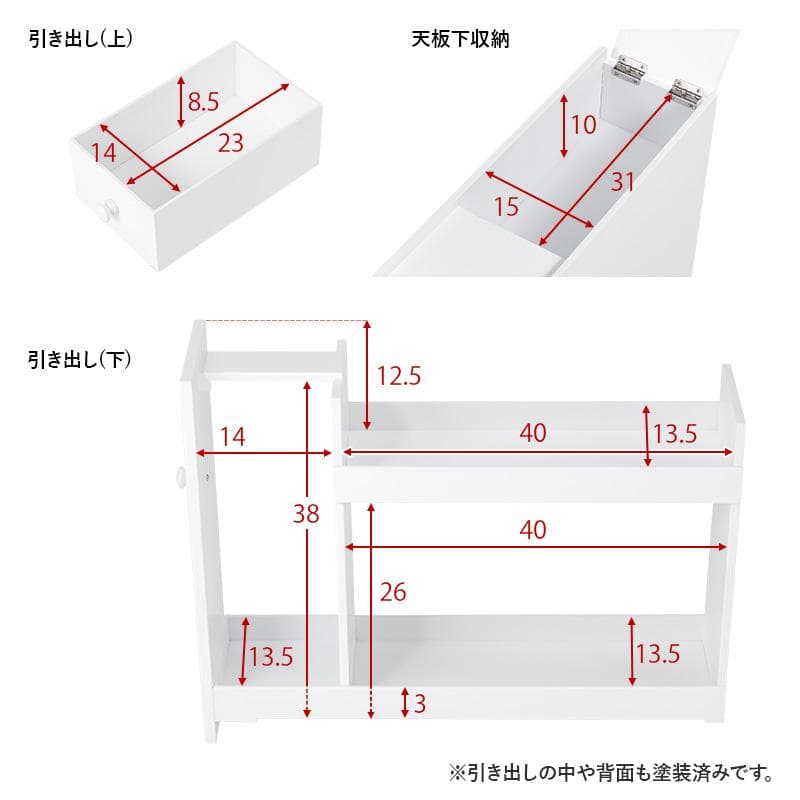 引き出し(上)

8.5

14

23

天板下収納

10

15

31

引き出し(下)

12.5

14

40

13.5

38

40

26

13.5

13.5

3

※引き出しの中や背面も塗装済みです。