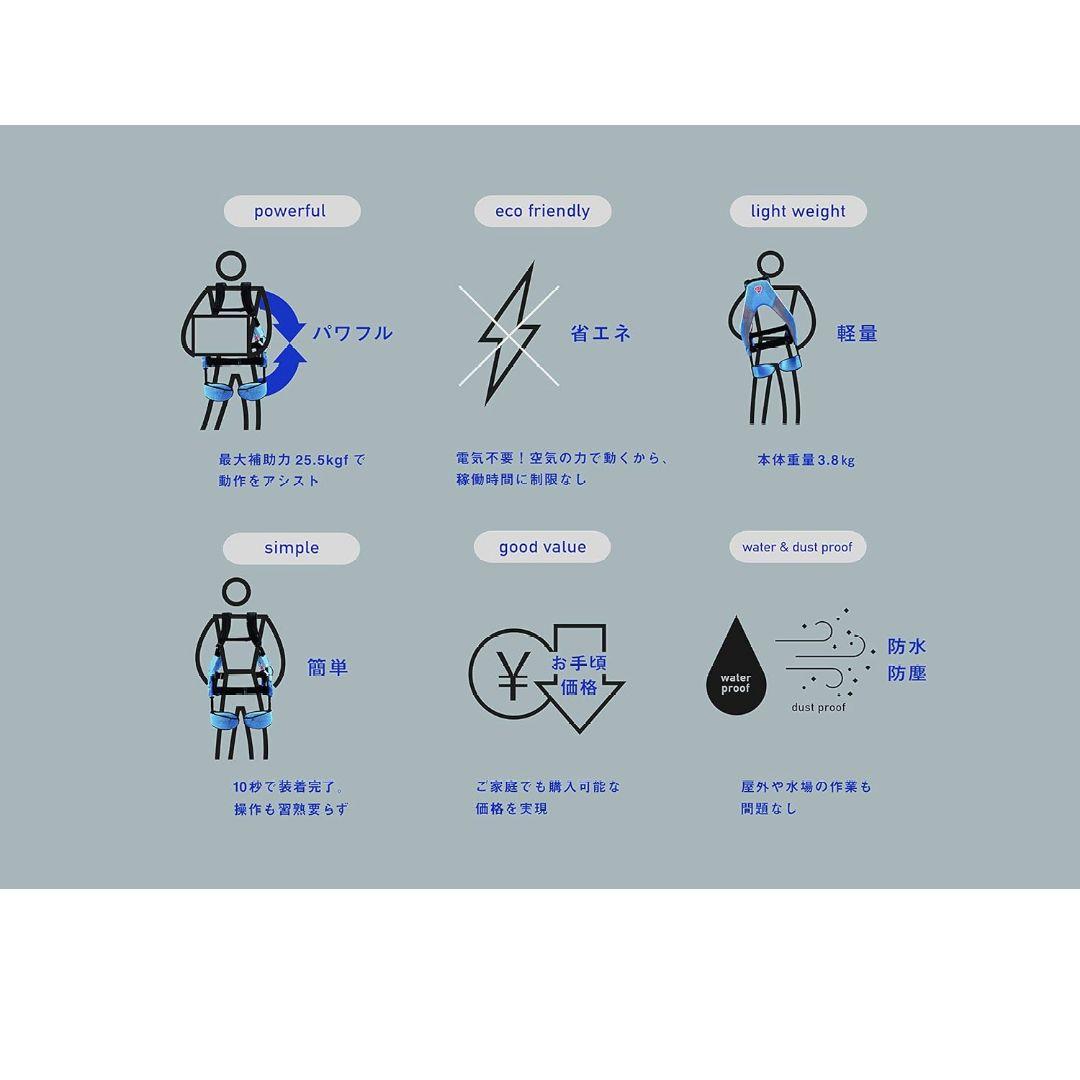 powerful

パワフル

最大補助力 25.5kgf で
動作をアシスト

eco friendly

省エネ

電気不要！空気の力で動くから、
稼働時間に制限なし

light weight

軽量

本体重量 3.8kg

simple

簡単

10秒で装着完了。
操作も習熟要らず

good value

¥

お手頃
価格

ご家庭でも購入可能な
価格を実現

water & dust proof

water proof

dust proof

防水
防塵

屋外や水場の作業も
問題なし