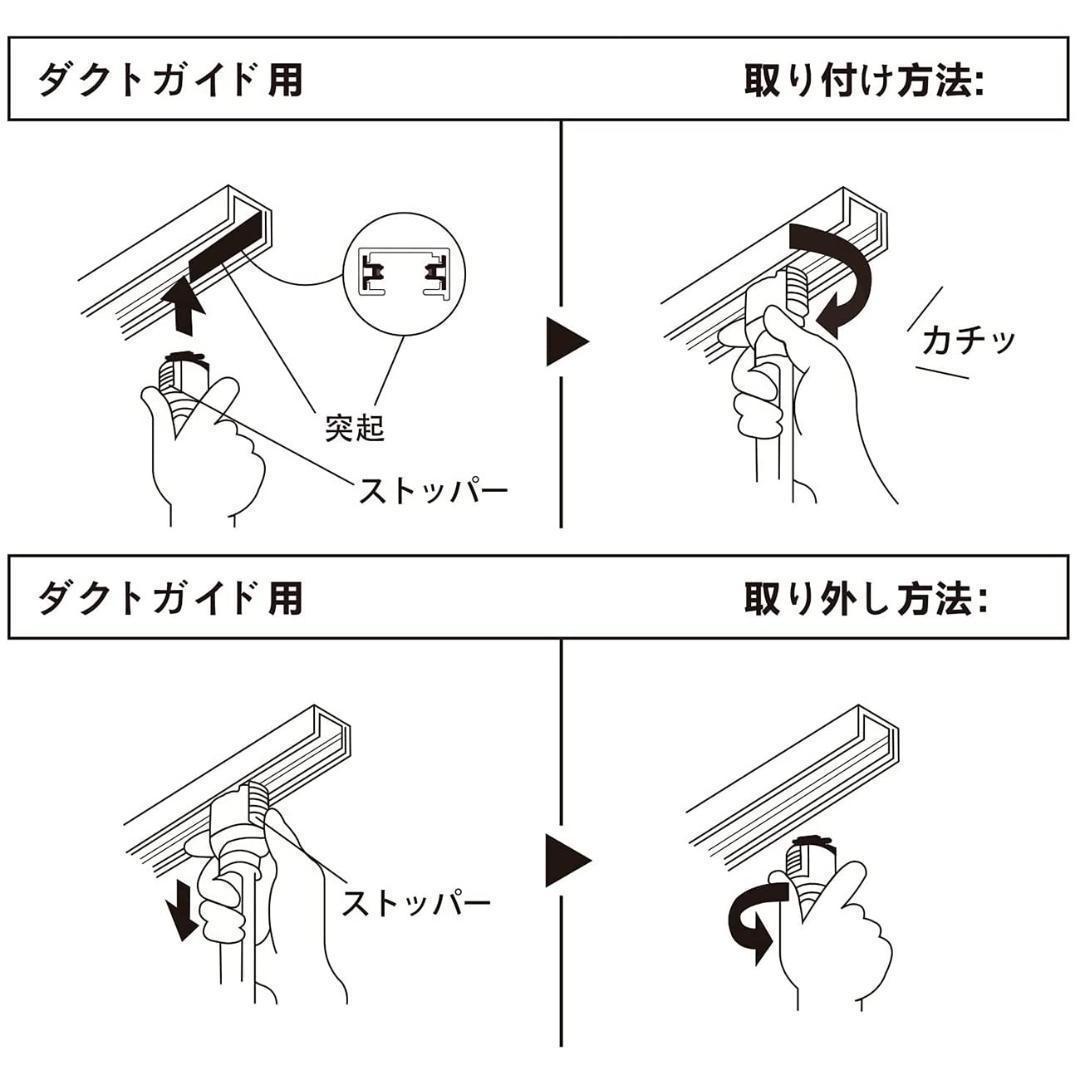 ダクトガイド用

取り付け方法:

突起

ストッパー

カチッ

ダクトガイド用

取り外し方法:

ストッパー