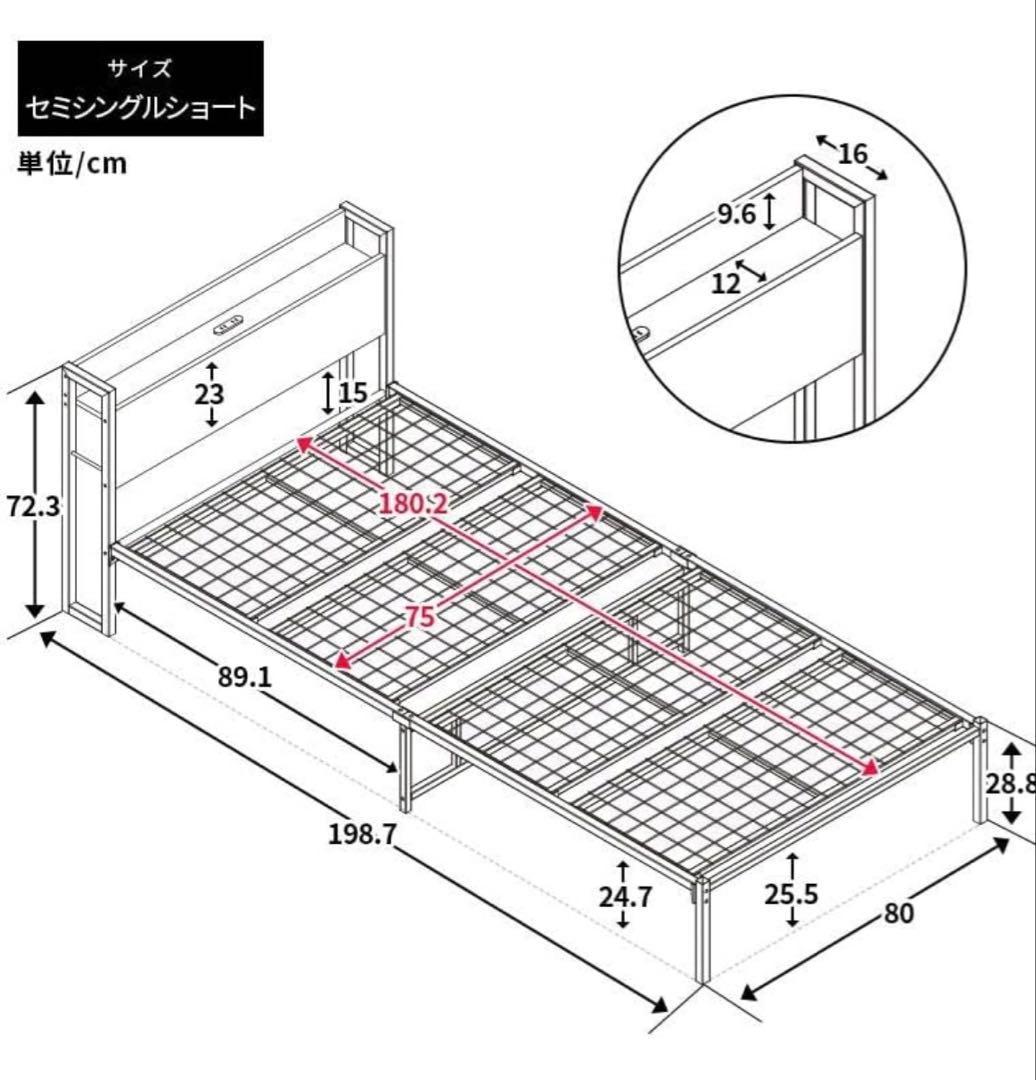 サイズ
セミシングルショート

単位/cm

16
9.6
12

23
15
72.3
180.2
75
89.1
198.7
24.7
25.5
28.8
80