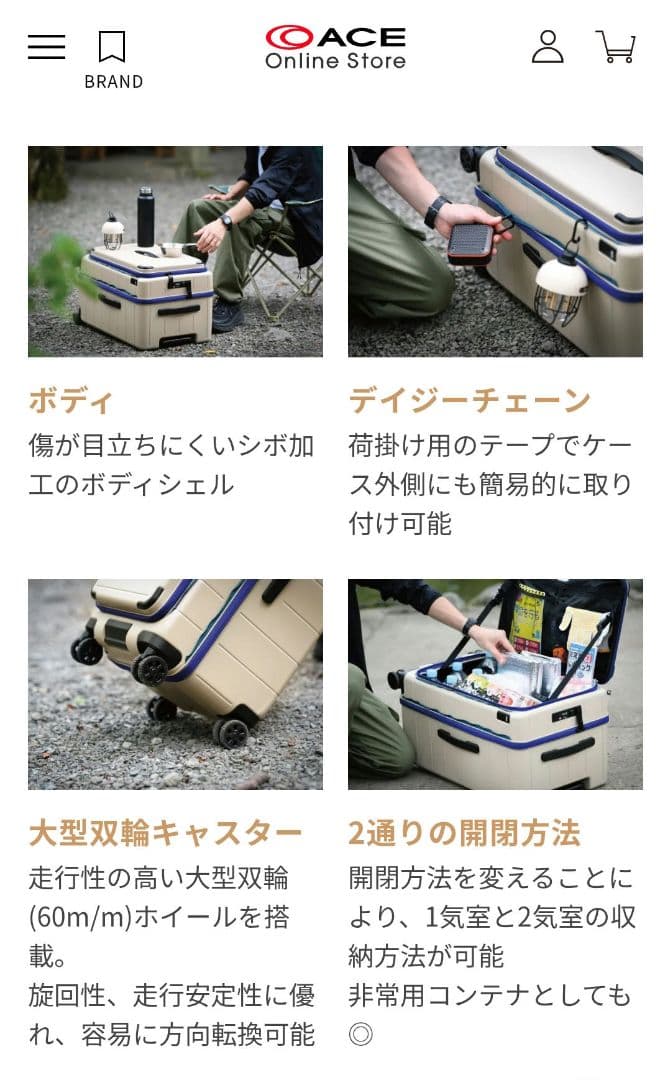 BRAND

ACE
Online Store

ボディ
傷が目立ちにくいシボ加工のボディシェル

デイジーチェーン
荷掛け用のテープでケース外側にも簡易的に取り付け可能

大型双輪キャスター
走行性の高い大型双輪(60m/m)ホイールを搭載。
旋回性、走行安定性に優れ、容易に方向転換可能

2通りの開閉方法
開閉方法を変えることにより、1気室と2気室の収納方法が可能
非常用コンテナとしても◎