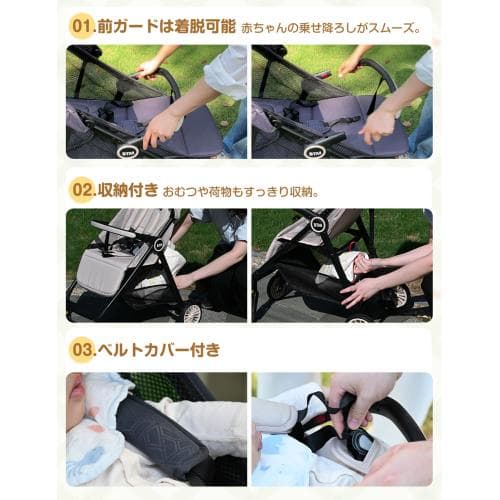 01.前ガードは着脱可能 赤ちゃんの乗せ降ろしがスムーズ。

02.収納付き おむつや荷物もすっきり収納。

03.ベルトカバー付き