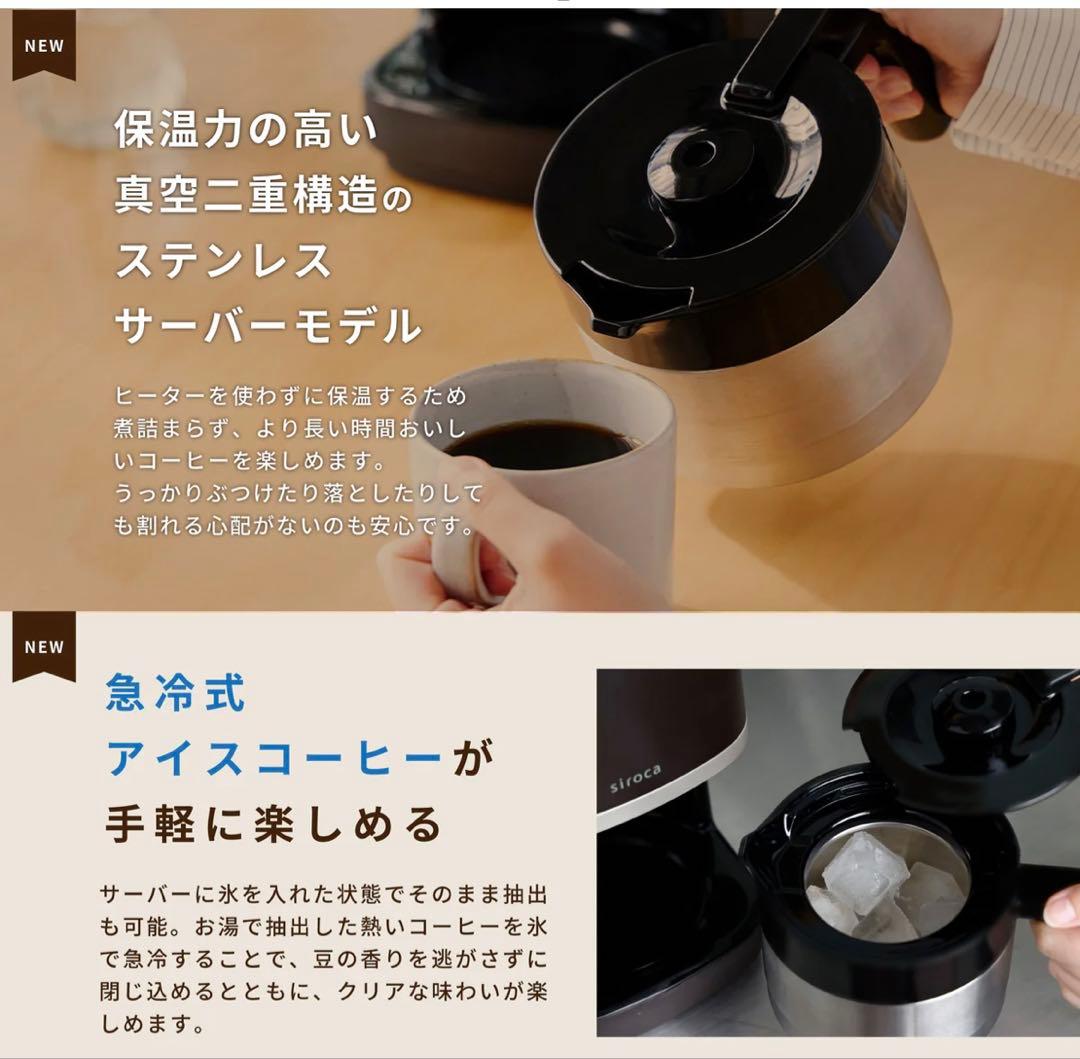 NEW

保温力の高い
真空二重構造の
ステンレス
サーバーモデル

ヒーターを使わずに保温するため煮詰まらず、より長い時間おいしいコーヒーを楽しめます。
うっかりぶつけたり落としたりしても割れる心配がないのも安心です。

NEW

急冷式
アイスコーヒーが
手軽に楽しめる

サーバーに氷を入れた状態でそのまま抽出も可能。お湯で抽出した熱いコーヒーを氷で急冷することで、豆の香りを逃がさずに閉じ込めるとともに、クリアな味わいが楽しめます。

siroca