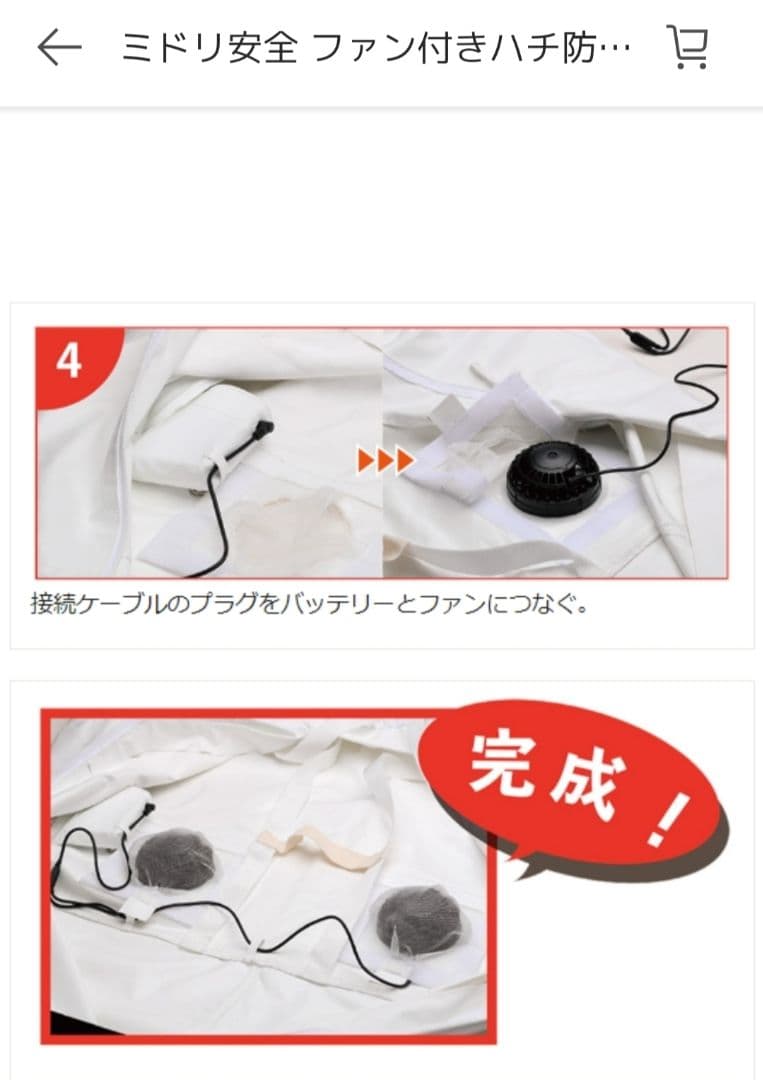 ミドリ安全 ファン付きハチ防…

4

接続ケーブルのプラグをバッテリーとファンにつなぐ。

完成！