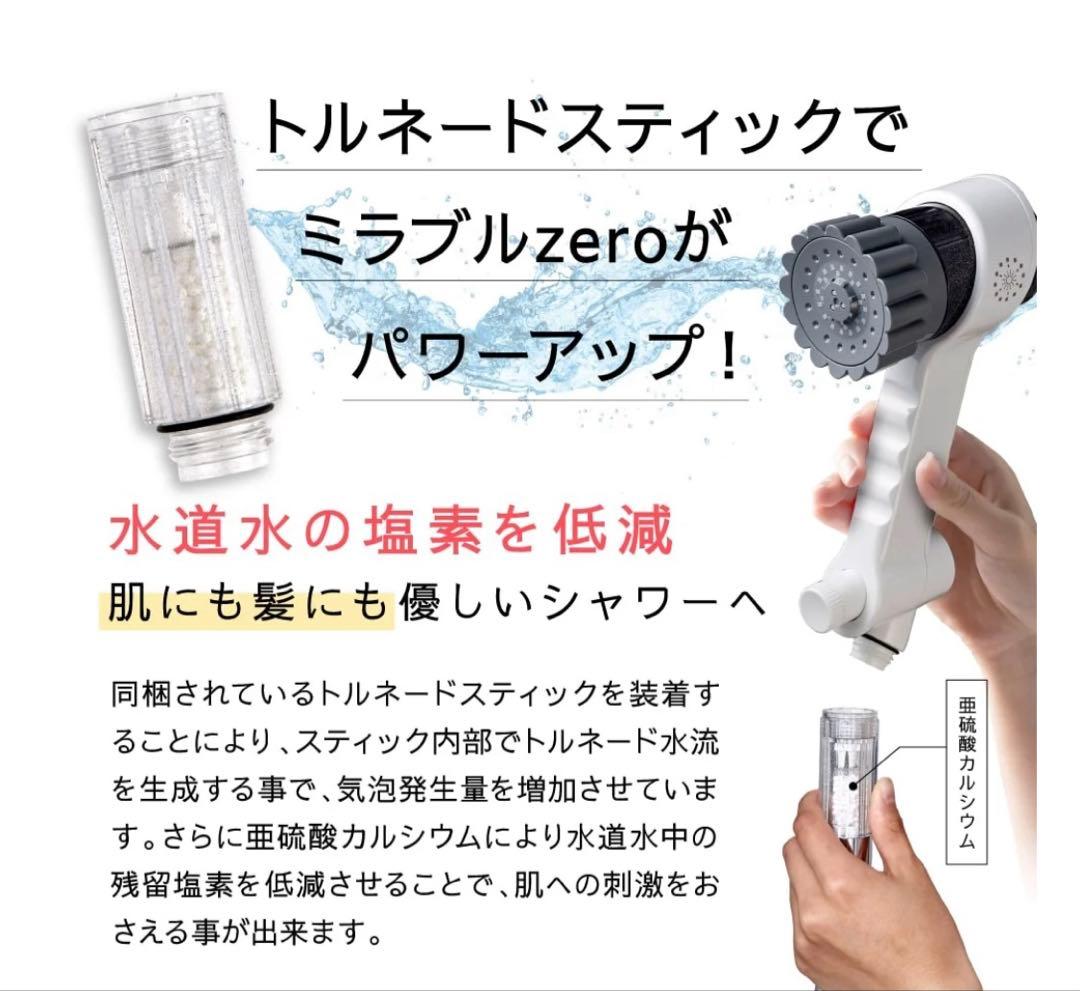 トルネードスティックで
ミラブルzeroが
パワーアップ！

水道水の塩素を低減
肌にも髪にも優しいシャワーへ

同梱されているトルネードスティックを装着することにより、スティック内部でトルネード水流を生成する事で、気泡発生量を増加させています。さらに亜硫酸カルシウムにより水道水中の残留塩素を低減させることで、肌への刺激をおさえる事が出来ます。

亜硫酸カルシウム