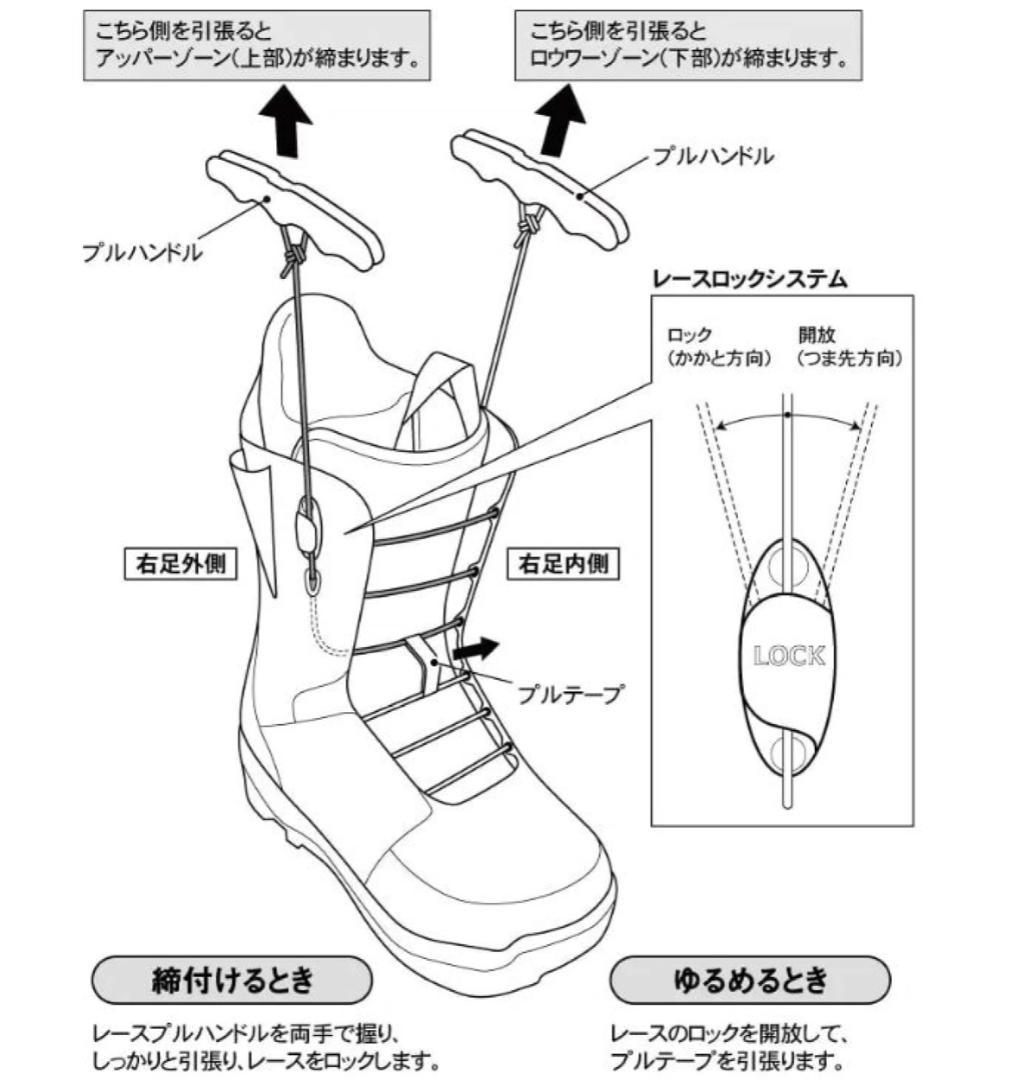 こちら側を引張ると
アッパーゾーン(上部)が締まります。

こちら側を引張ると
ロウワーゾーン(下部)が締まります。

プルハンドル

プルハンドル

レースロックシステム

ロック
(かかと方向)

開放
(つま先方向)

LOCK

右足外側

右足内側

プルテープ

締付けるとき

レースプルハンドルを両手で握り、
しっかりと引張り、レースをロックします。

ゆるめるとき

レースのロックを開放して、
プルテープを引張ります。