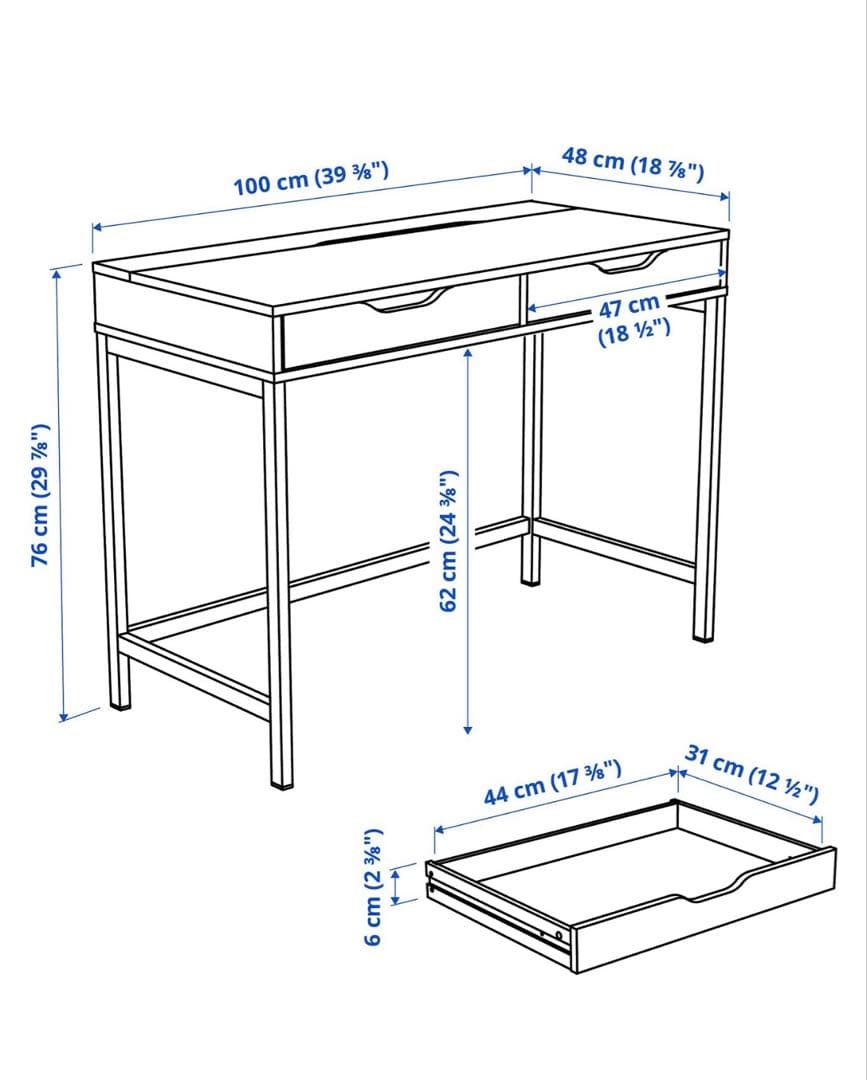 100 cm (39 ⅜")
48 cm (18 ⅞")
47 cm (18 ½")
76 cm (29 ⅞")
62 cm (24 ⅜")
44 cm (17 ⅜")
31 cm (12 ½")
6 cm (2 ⅜")