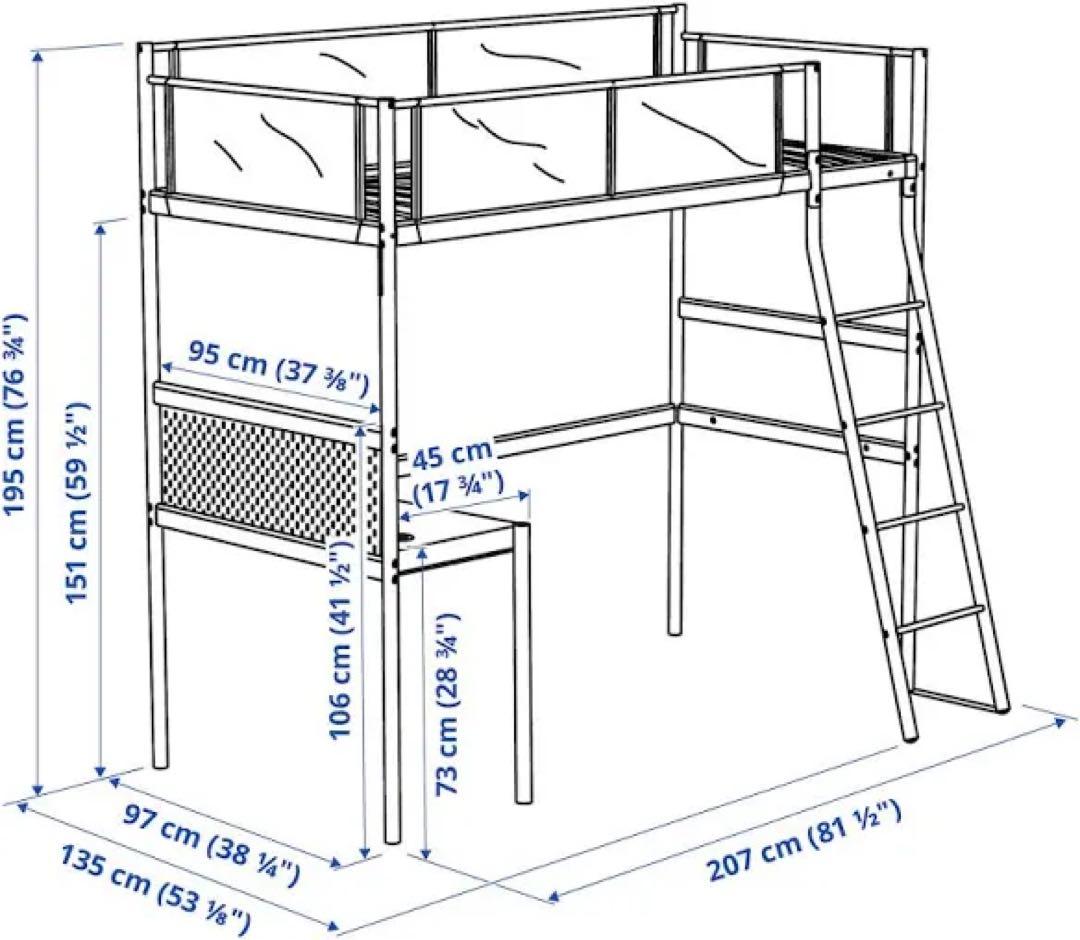 195 cm (76 ¾")
151 cm (59 ½")
95 cm (37 ⅜")
45 cm
(17 ¾")
106 cm (41 ½")
73 cm (28 ¾")
97 cm (38 ¼")
135 cm (53 ⅛")
207 cm (81 ½")