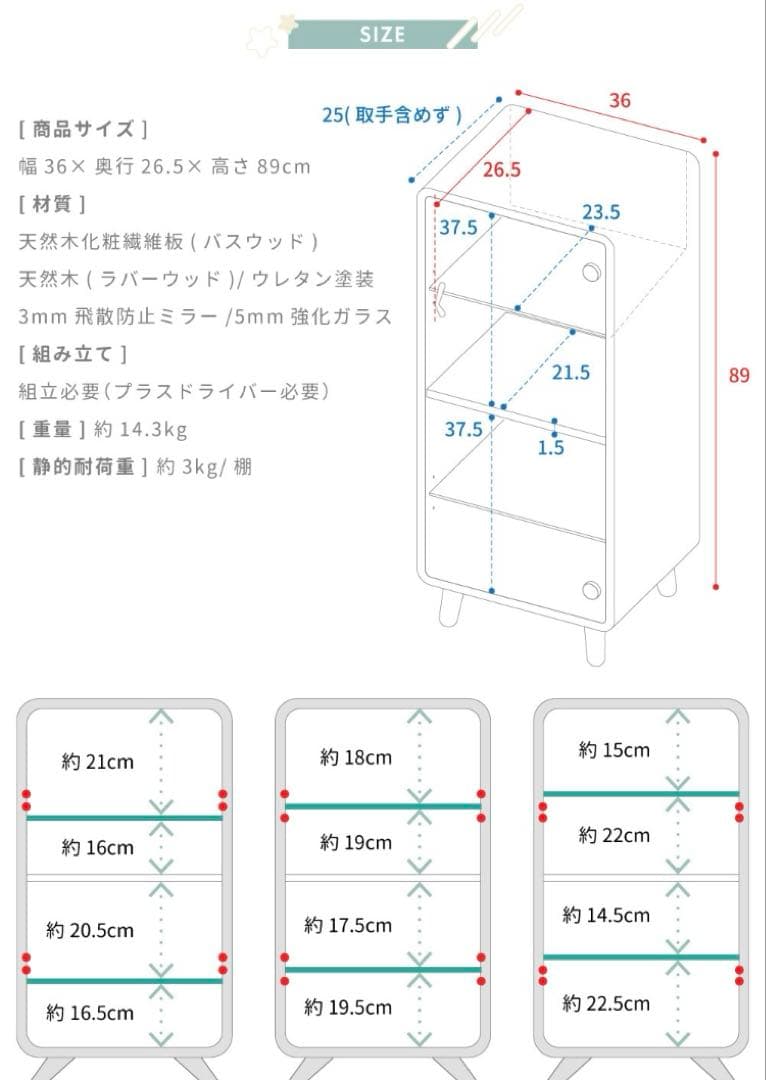 SIZE

[ 商品サイズ ]
幅 36× 奥行 26.5× 高さ 89cm
[ 材質 ]
天然木化粧繊維板 ( バスウッド )
天然木 ( ラバーウッド )/ ウレタン塗装
3mm 飛散防止ミラー /5mm 強化ガラス
[ 組み立て ]
組立必要(プラスドライバー必要)
[ 重量 ] 約 14.3kg
[ 静的耐荷重 ] 約 3kg/ 棚

25( 取手含めず )
36
26.5
37.5
23.5
21.5
89
37.5
1.5

約 21cm
約 16cm
約 20.5cm
約 16.5cm

約 18cm
約 19cm
約 17.5cm
約 19.5cm

約 15cm
約 22cm
約 14.5cm
約 22.5cm