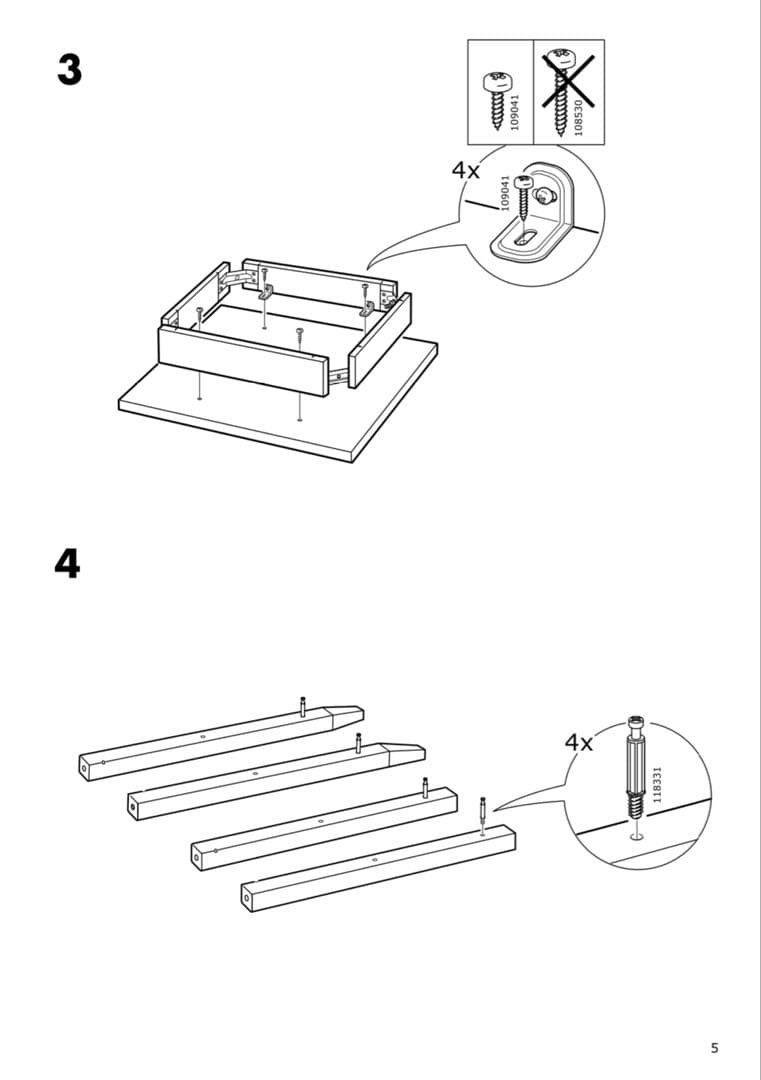 3

109041

108530

4x

109041

4

4x

118331

5