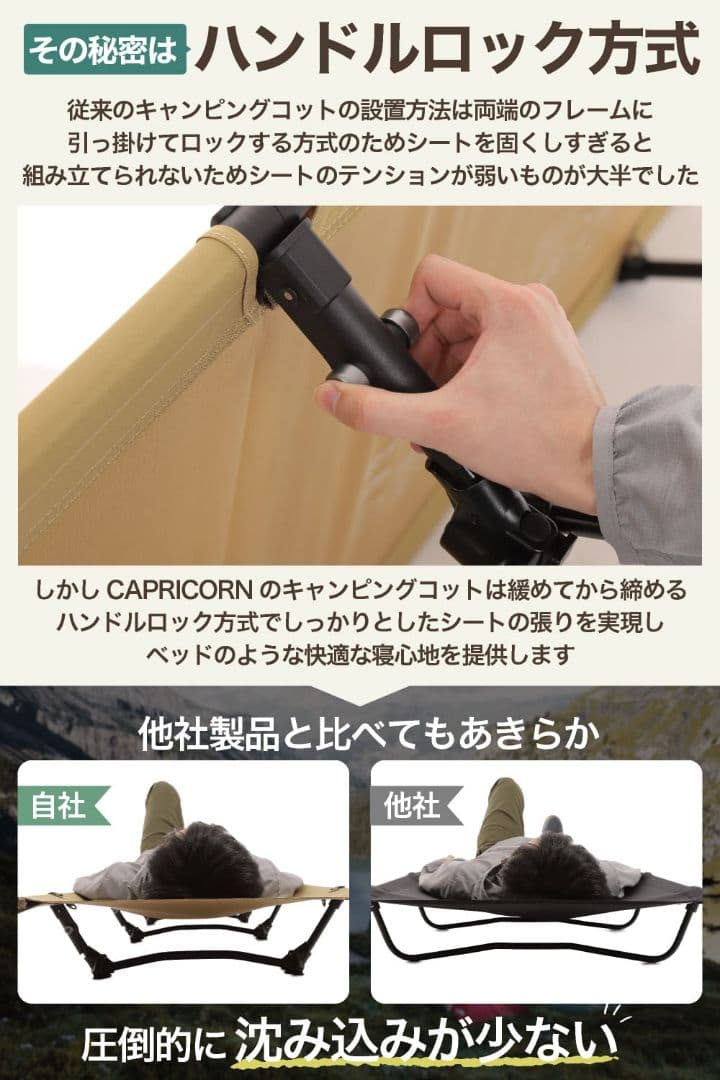 その秘密は ハンドルロック方式

従来のキャンピングコットの設置方法は両端のフレームに引っ掛けてロックする方式のためシートを固くしすぎると組み立てられないためシートのテンションが弱いものが大半でした

しかし CAPRICORN のキャンピングコットは緩めてから締めるハンドルロック方式でしっかりとしたシートの張りを実現しベッドのような快適な寝心地を提供します

他社製品と比べてもあきらか

自社

他社

圧倒的に 沈み込みが少ない