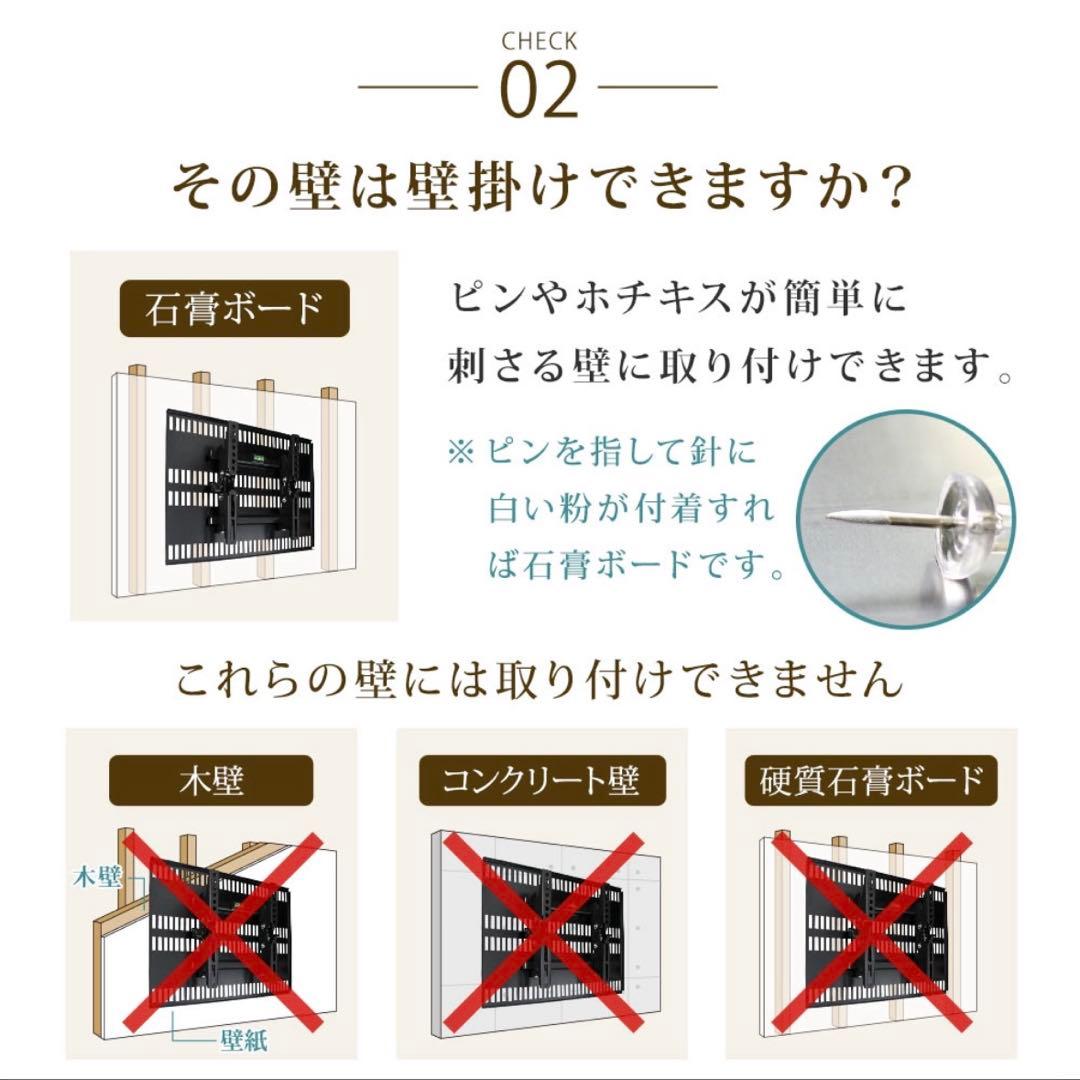 CHECK
02

その壁は壁掛けできますか？

石膏ボード

ピンやホチキスが簡単に刺さる壁に取り付けできます。

※ピンを指して針に白い粉が付着すれば石膏ボードです。

これらの壁には取り付けできません

木壁

木壁

壁紙

コンクリート壁

硬質石膏ボード