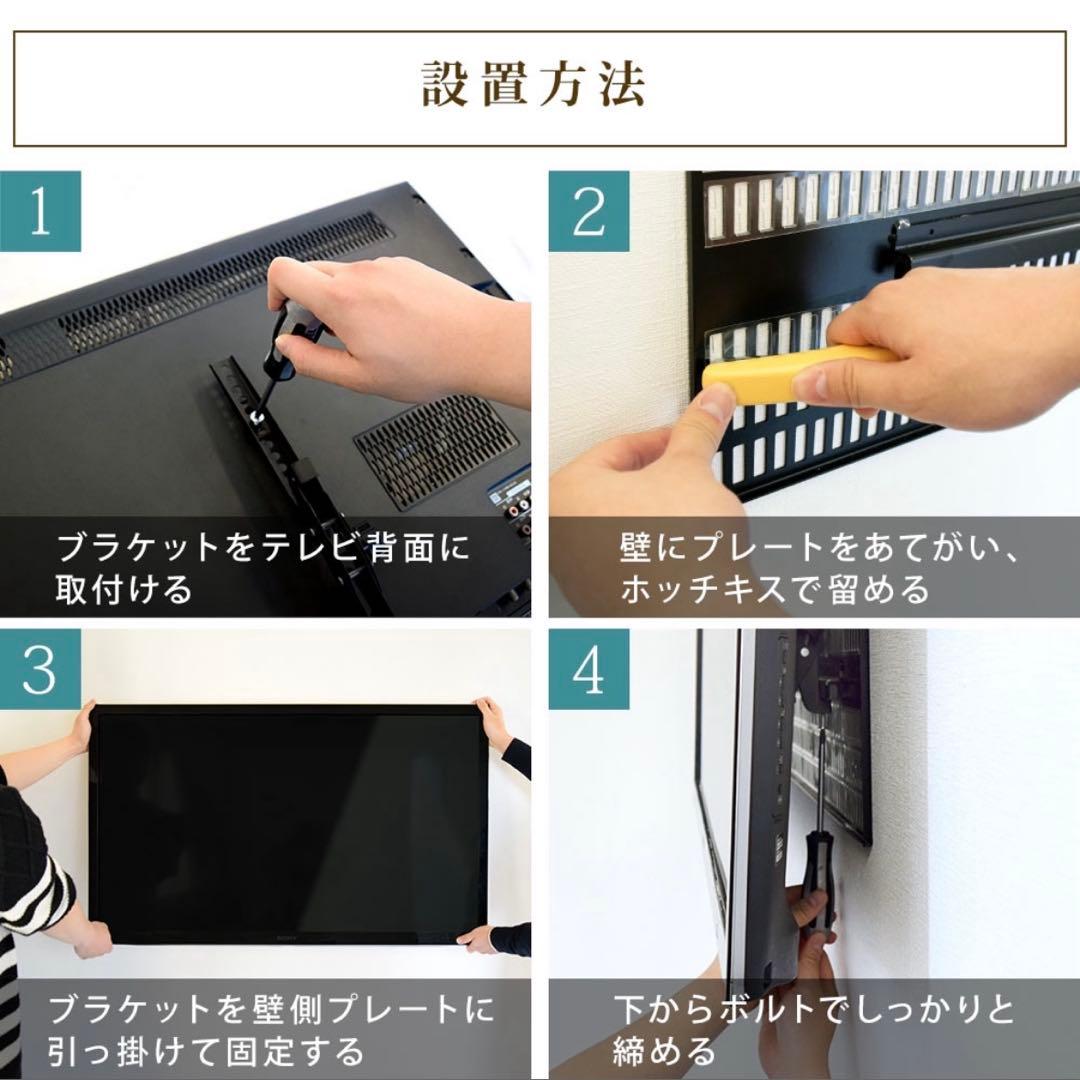 設置方法

1

ブラケットをテレビ背面に取付ける

2

壁にプレートをあてがい、ホッチキスで留める

3

ブラケットを壁側プレートに引っ掛けて固定する

4

下からボルトでしっかりと締める