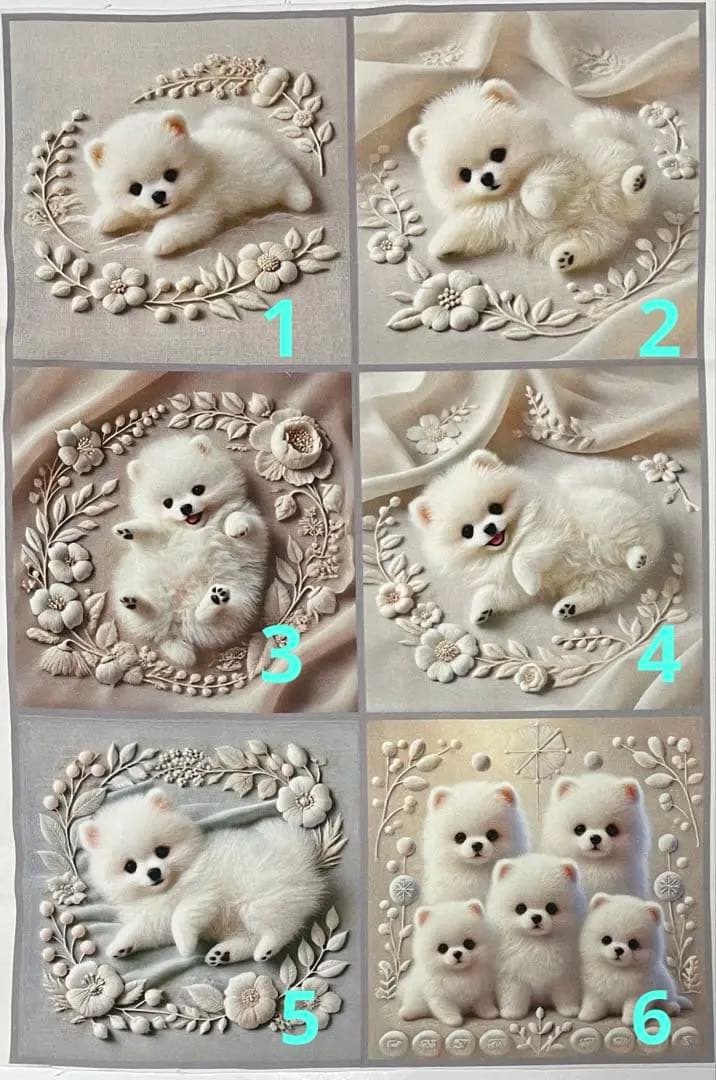 1

2

3

4

5

6