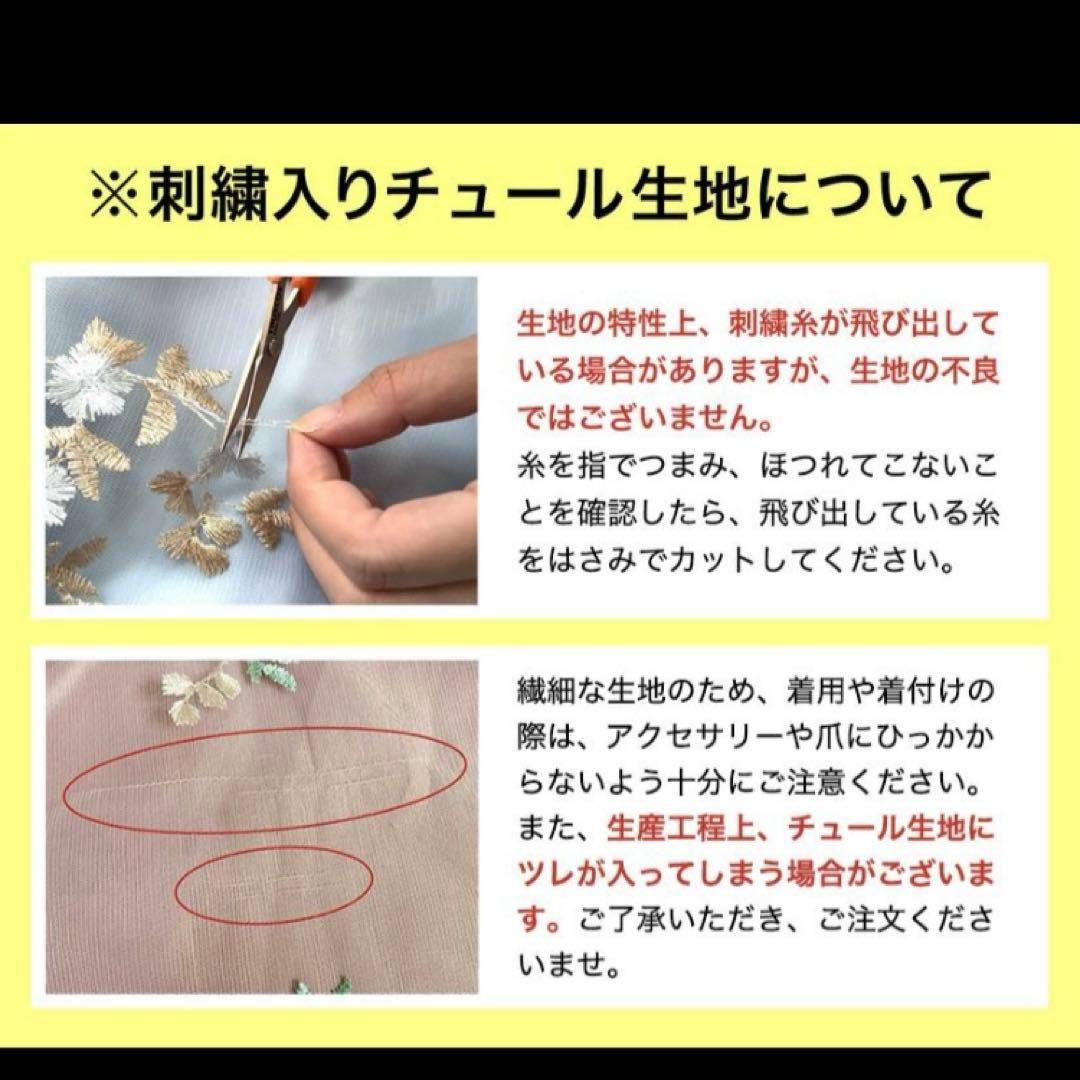 ※刺繍入りチュール生地について

生地の特性上、刺繍糸が飛び出している場合がありますが、生地の不良ではございません。
糸を指でつまみ、ほつれてこないことを確認したら、飛び出している糸をはさみでカットしてください。

繊細な生地のため、着用や着付けの際は、アクセサリーや爪にひっかからないよう十分にご注意ください。
また、生産工程上、チュール生地にツレが入ってしまう場合がございます。ご了承いただき、ご注文くださいませ。