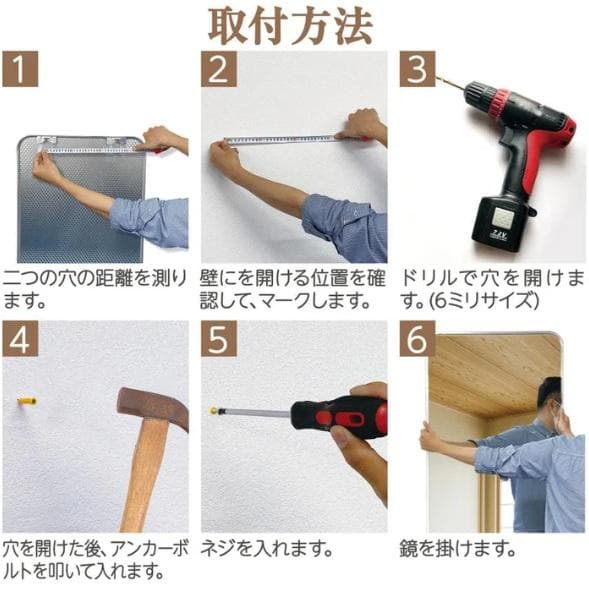 取付方法

1

二つの穴の距離を測ります。

2

壁にを開ける位置を確認して、マークします。

3

7.2V

ドリルで穴を開けます。(6ミリサイズ)

4

穴を開けた後、アンカーボルトを叩いて入れます。

5

ネジを入れます。

6

鏡を掛けます。