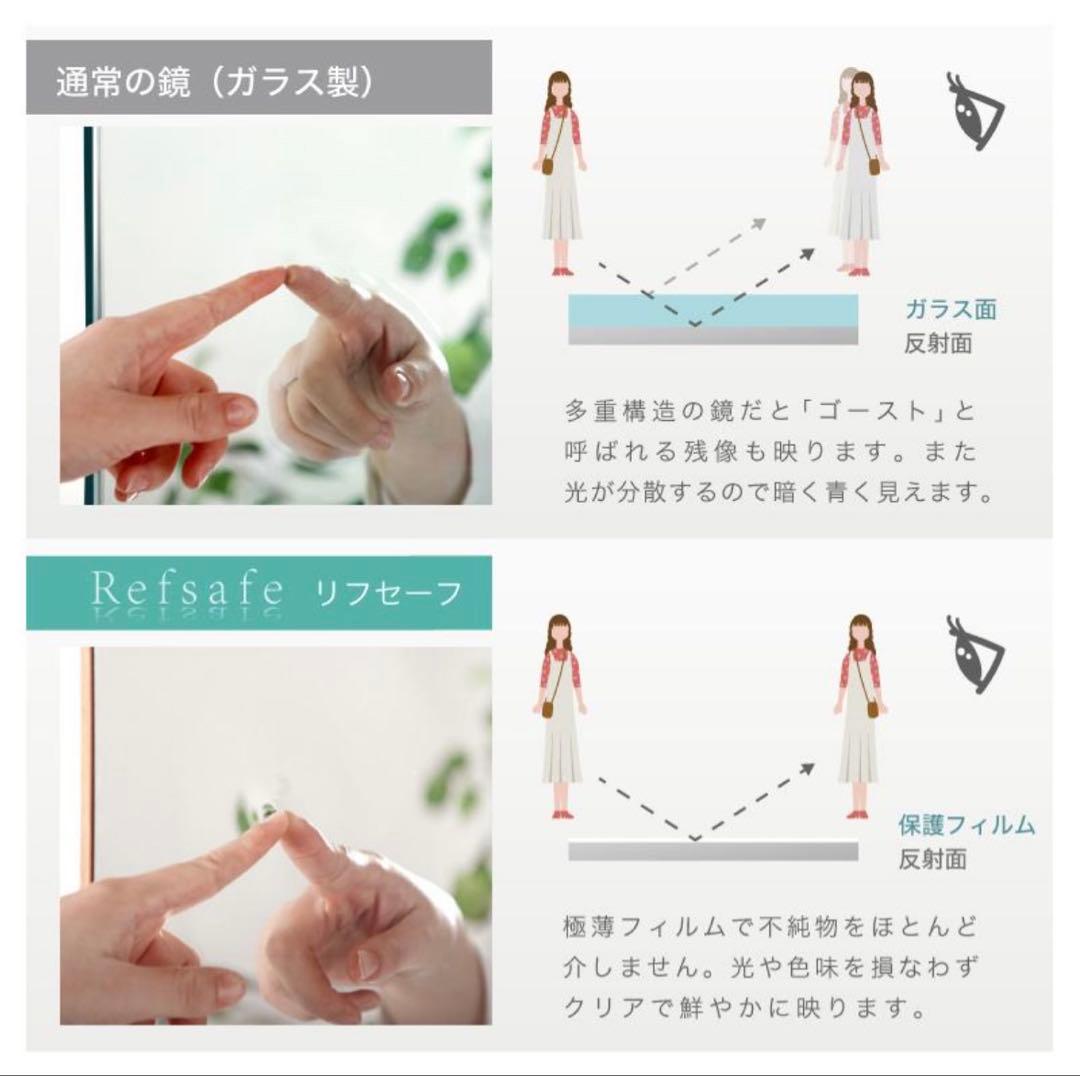 通常の鏡（ガラス製）

ガラス面
反射面

多重構造の鏡だと「ゴースト」と呼ばれる残像も映ります。また光が分散するので暗く青く見えます。

Refsafe リフセーフ

保護フィルム
反射面

極薄フィルムで不純物をほとんど介しません。光や色味を損なわずクリアで鮮やかに映ります。