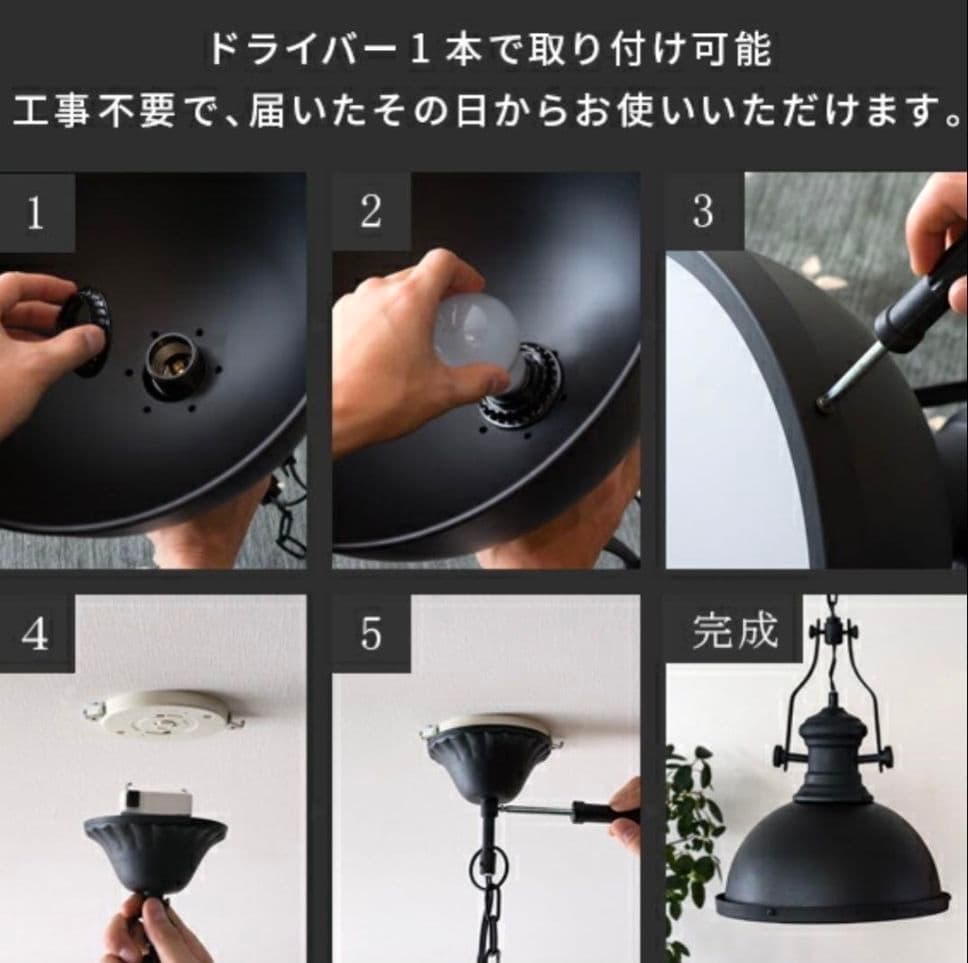 ドライバー１本で取り付け可能
工事不要で、届いたその日からお使いいただけます。

1

2

3

4

5

完成