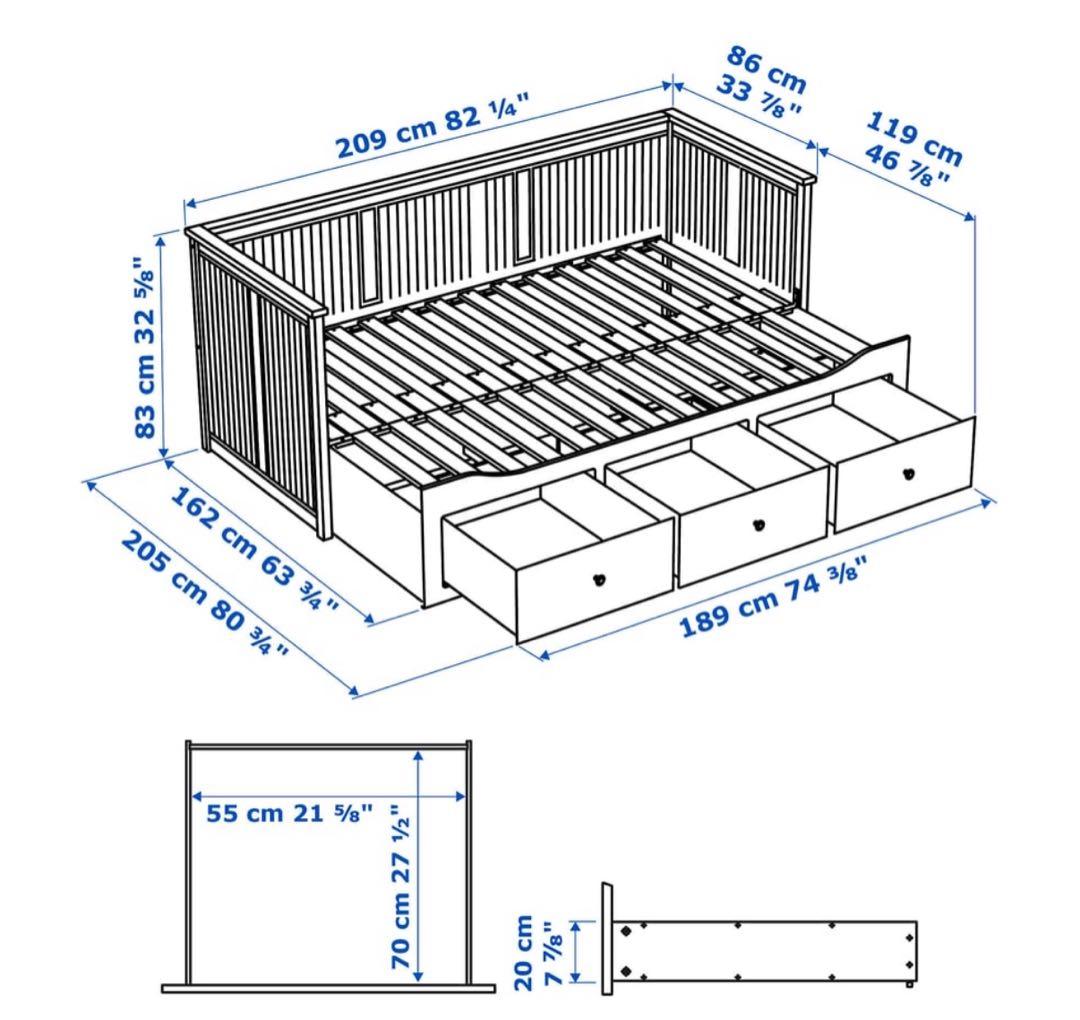 209 cm 82 ¼"
86 cm 33 ⅞"
119 cm 46 ⅞"
83 cm 32 ⅝"
162 cm 63 ¾"
205 cm 80 ¾"
189 cm 74 ⅜"
55 cm 21 ⅝"
70 cm 27 ½"
20 cm 7 ⅞"