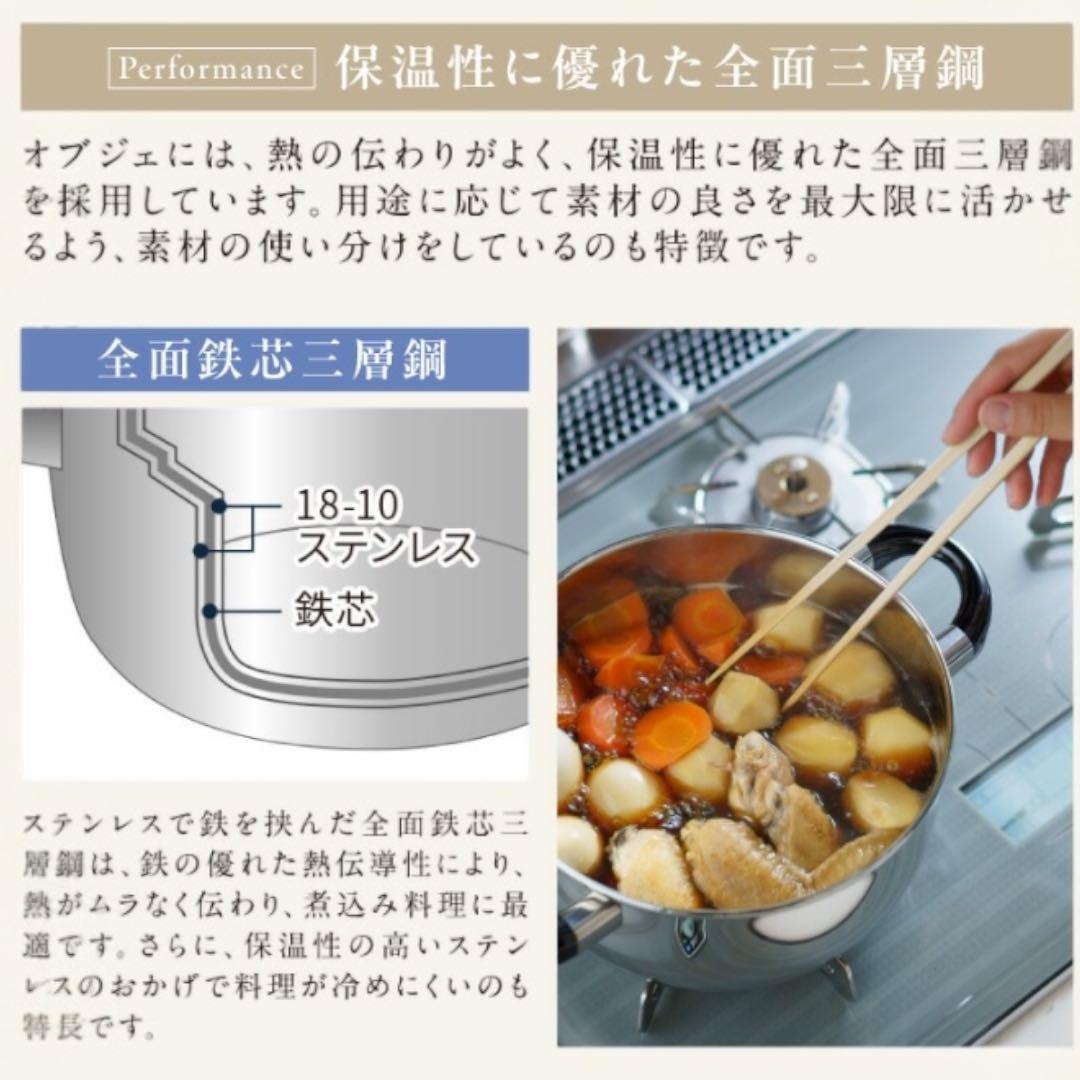 Performance 保温性に優れた全面三層鋼

オブジェには、熱の伝わりがよく、保温性に優れた全面三層鋼を採用しています。用途に応じて素材の良さを最大限に活かせるよう、素材の使い分けをしているのも特徴です。

全面鉄芯三層鋼

18-10 ステンレス

鉄芯

ステンレスで鉄を挟んだ全面鉄芯三層鋼は、鉄の優れた熱伝導性により、熱がムラなく伝わり、煮込み料理に最適です。さらに、保温性の高いステンレスのおかげで料理が冷めにくいのも特長です。