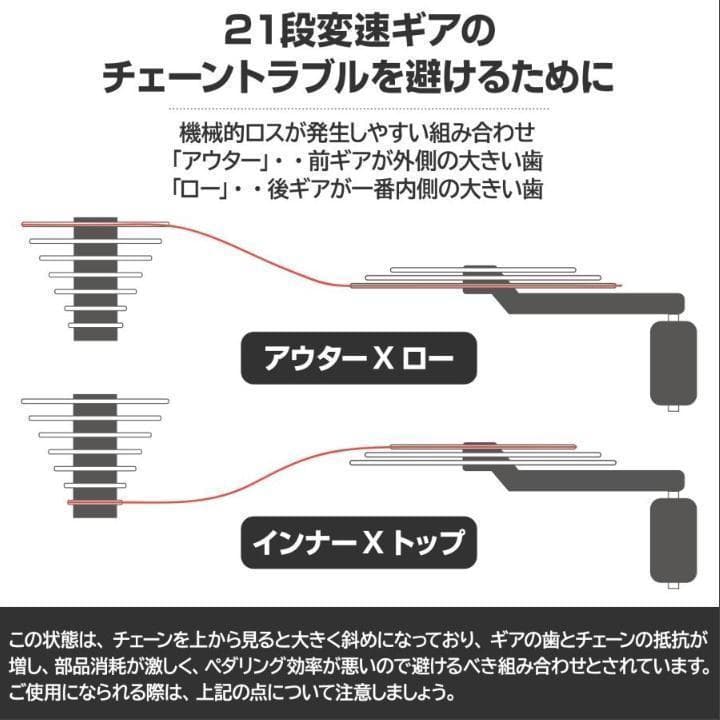 21段変速ギアの
チェーントラブルを避けるために

機械的ロスが発生しやすい組み合わせ
「アウター」・・前ギアが外側の大きい歯
「ロー」・・後ギアが一番内側の大きい歯

アウター X ロー

インナー X トップ

この状態は、チェーンを上から見ると大きく斜めになっており、ギアの歯とチェーンの抵抗が増し、部品消耗が激しく、ペダリング効率が悪いので避けるべき組み合わせとされています。ご使用になられる際は、上記の点について注意しましょう。