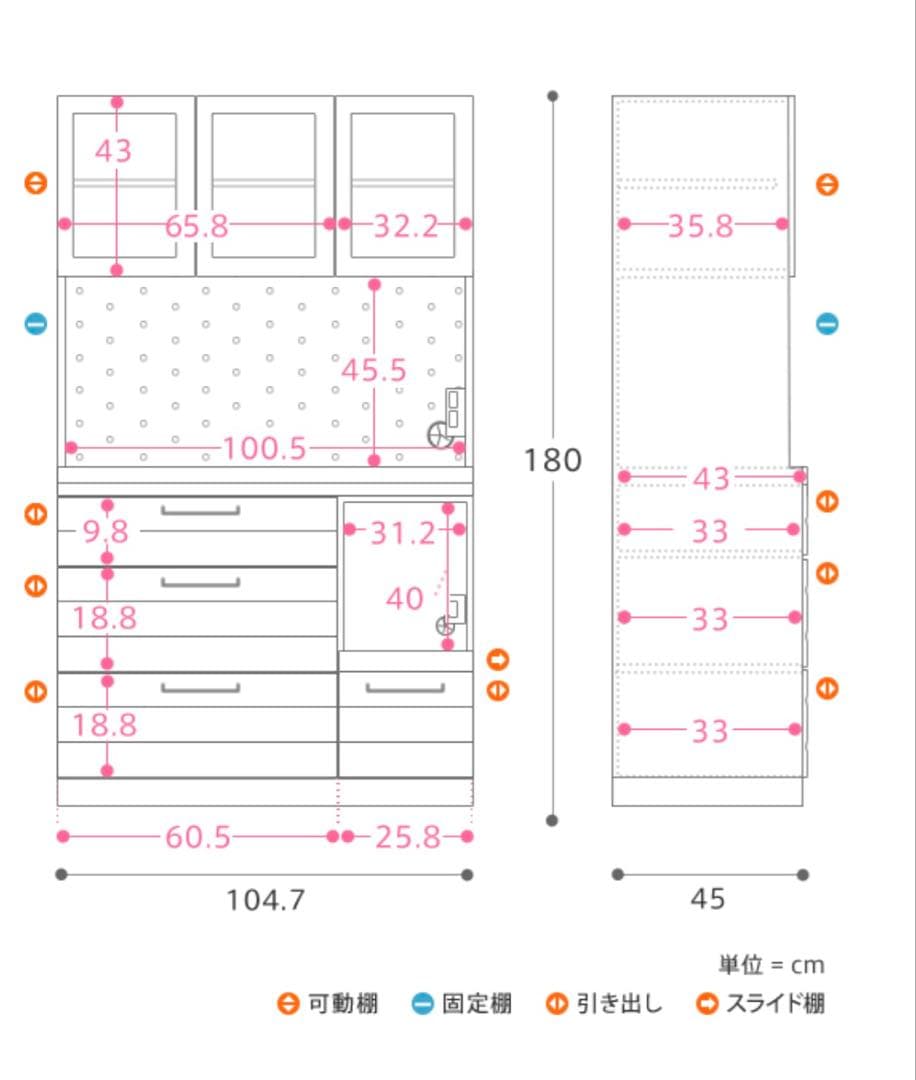 43
65.8
32.2
45.5
100.5
9.8
31.2
40
18.8
18.8
60.5
25.8
104.7
180
35.8
43
33
33
33
45

単位 = cm
可動棚 固定棚 引き出し スライド棚