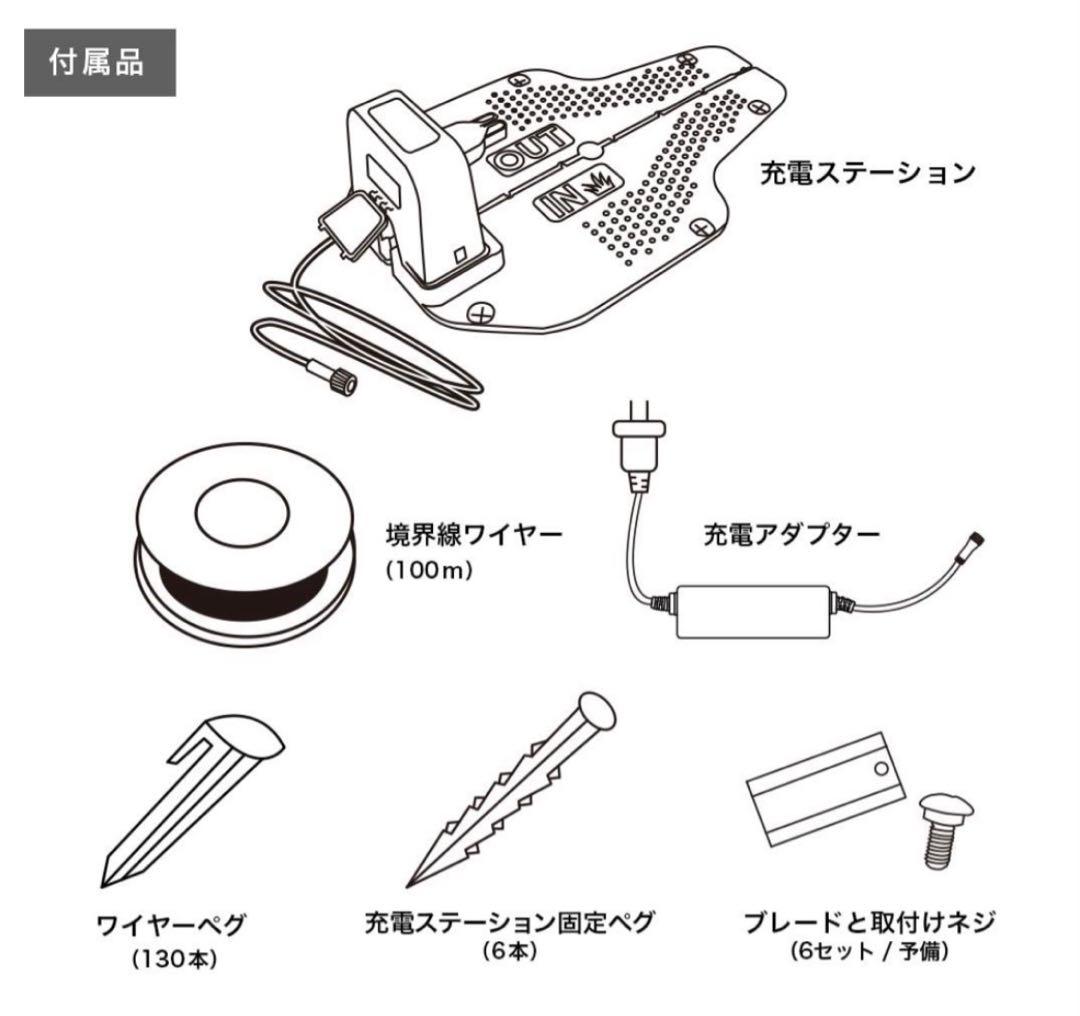 付属品

OUT

IN

充電ステーション

境界線ワイヤー
(100m)

充電アダプター

ワイヤーペグ
(130本)

充電ステーション固定ペグ
(6本)

ブレードと取付けネジ
(6セット / 予備)