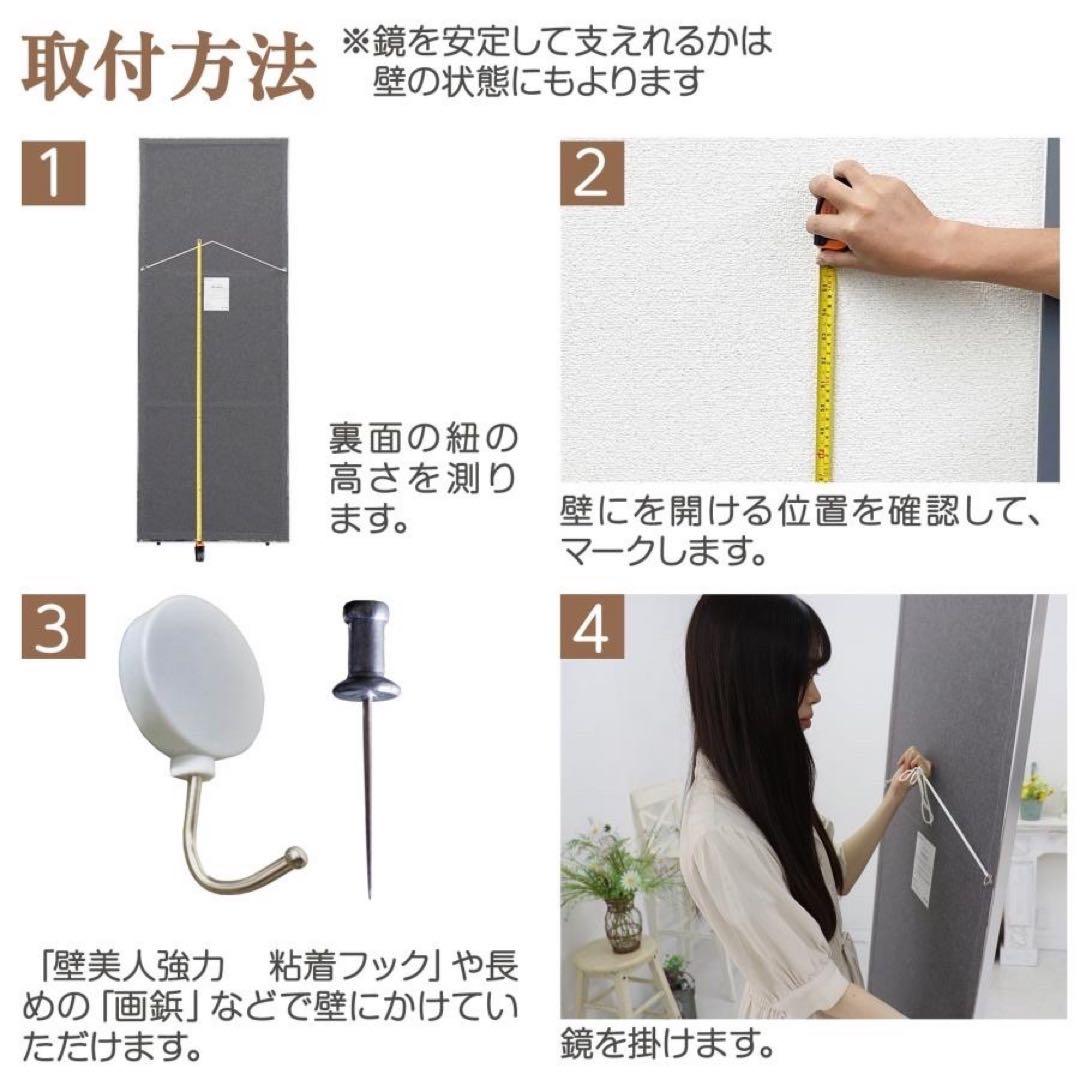 取付方法 ※鏡を安定して支えれるかは壁の状態にもよります

1

裏面の紐の高さを測ります。

2

壁にを開ける位置を確認して、マークします。

3

「壁美人強力　粘着フック」や長めの「画鋲」などで壁にかけていただけます。

4

鏡を掛けます。