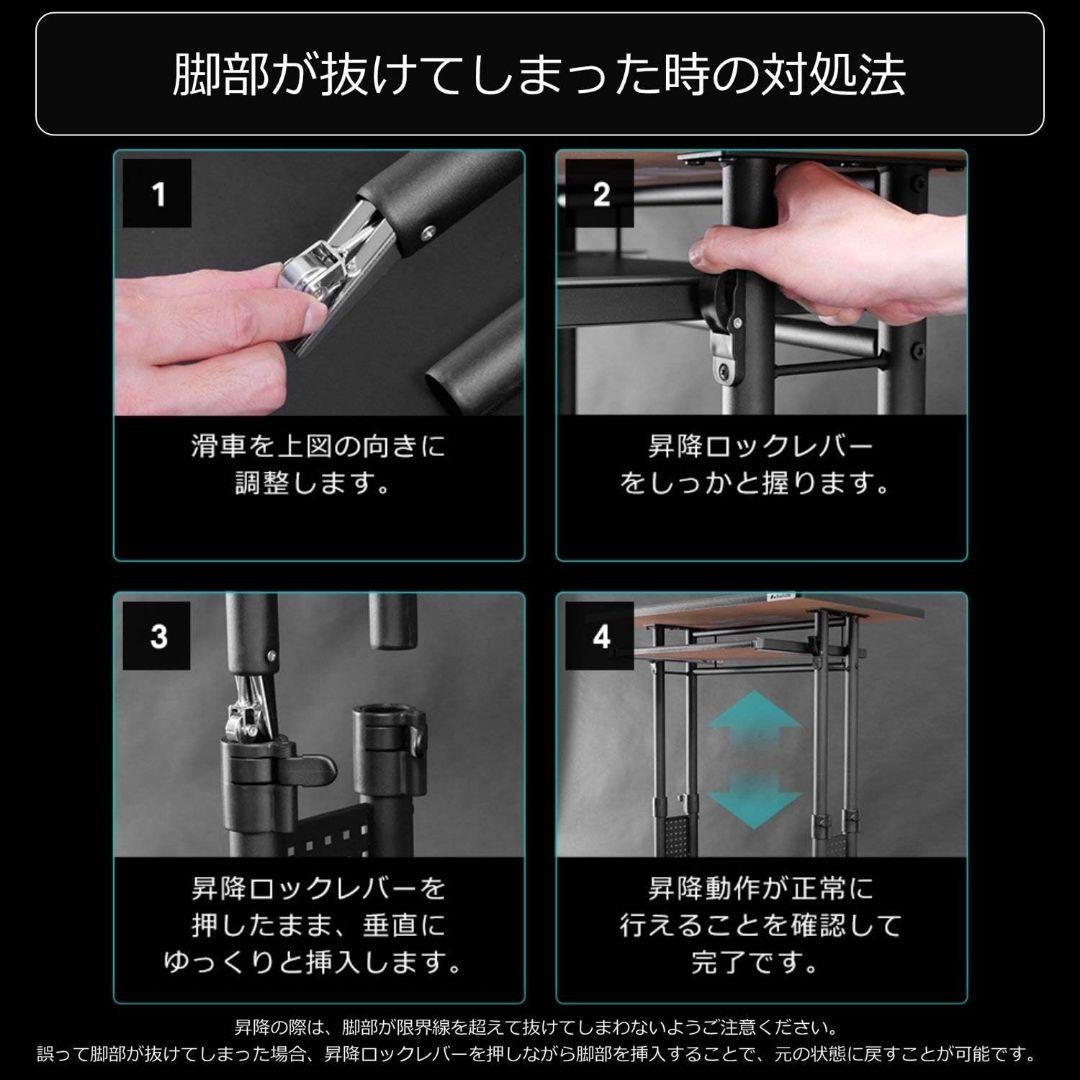 脚部が抜けてしまった時の対処法

1

滑車を上図の向きに調整します。

2

昇降ロックレバーをしっかと握ります。

3

昇降ロックレバーを押したまま、垂直にゆっくりと挿入します。

4

昇降動作が正常に行えることを確認して完了です。

昇降の際は、脚部が限界線を超えて抜けてしまわないようご注意ください。
誤って脚部が抜けてしまった場合、昇降ロックレバーを押しながら脚部を挿入することで、元の状態に戻すことが可能です。