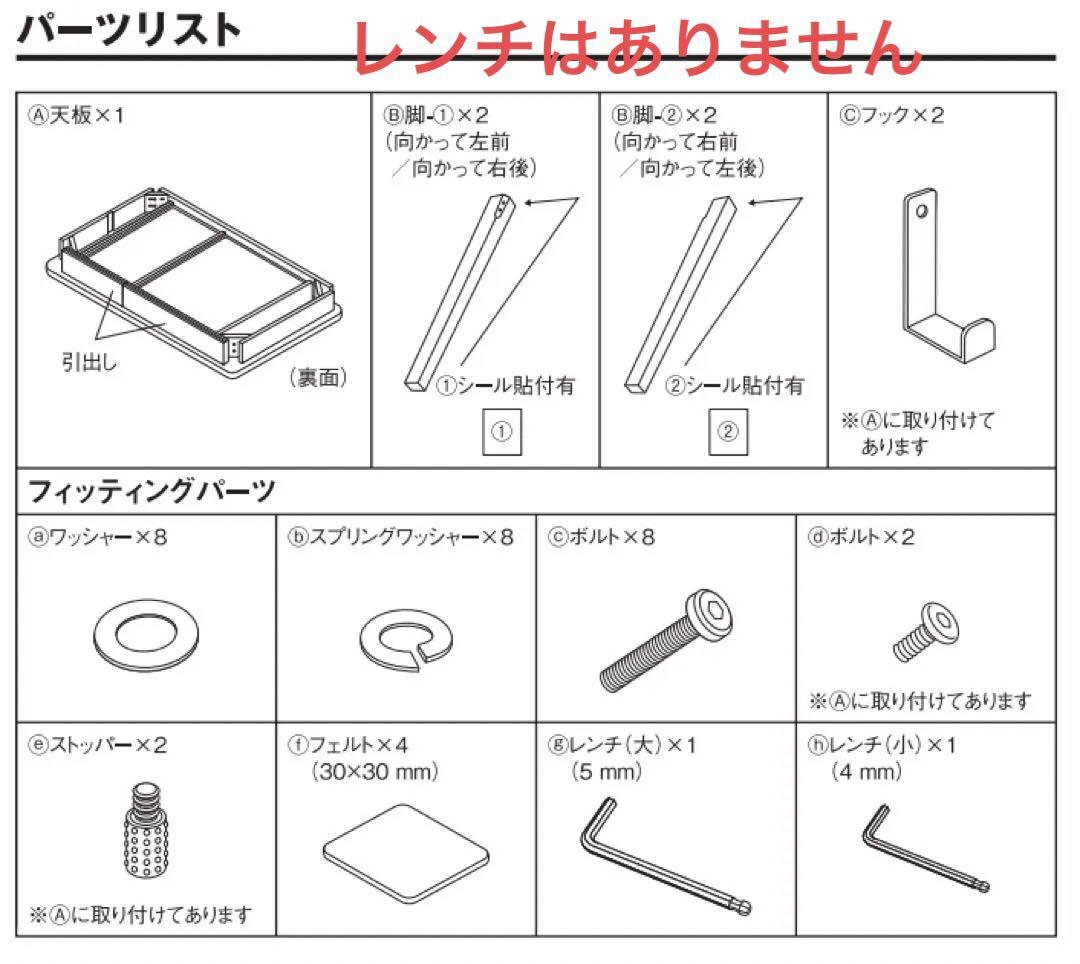 パーツリスト

レンチはありません

| Ⓐ天板×1 引出し （裏面） | Ⓑ脚-①×2 （向かって左前 ／向かって右後） ①シール貼付有 ① | Ⓑ脚-②×2 （向かって右前 ／向かって左後） ②シール貼付有 ② | Ⓒフック×2 ※Ⓐに取り付けてあります |
|---|---|---|---|

フィッティングパーツ

| ⓐワッシャー×8 | ⓑスプリングワッシャー×8 | ⓒボルト×8 | ⓓボルト×2 ※Ⓐに取り付けてあります |
|---|---|---|---|
| ⓔストッパー×2 ※Ⓐに取り付けてあります | ⓕフェルト×4 （30×30 mm） | ⓖレンチ（大）×1 （5 mm） | ⓗレンチ（小）×1 （4 mm） |