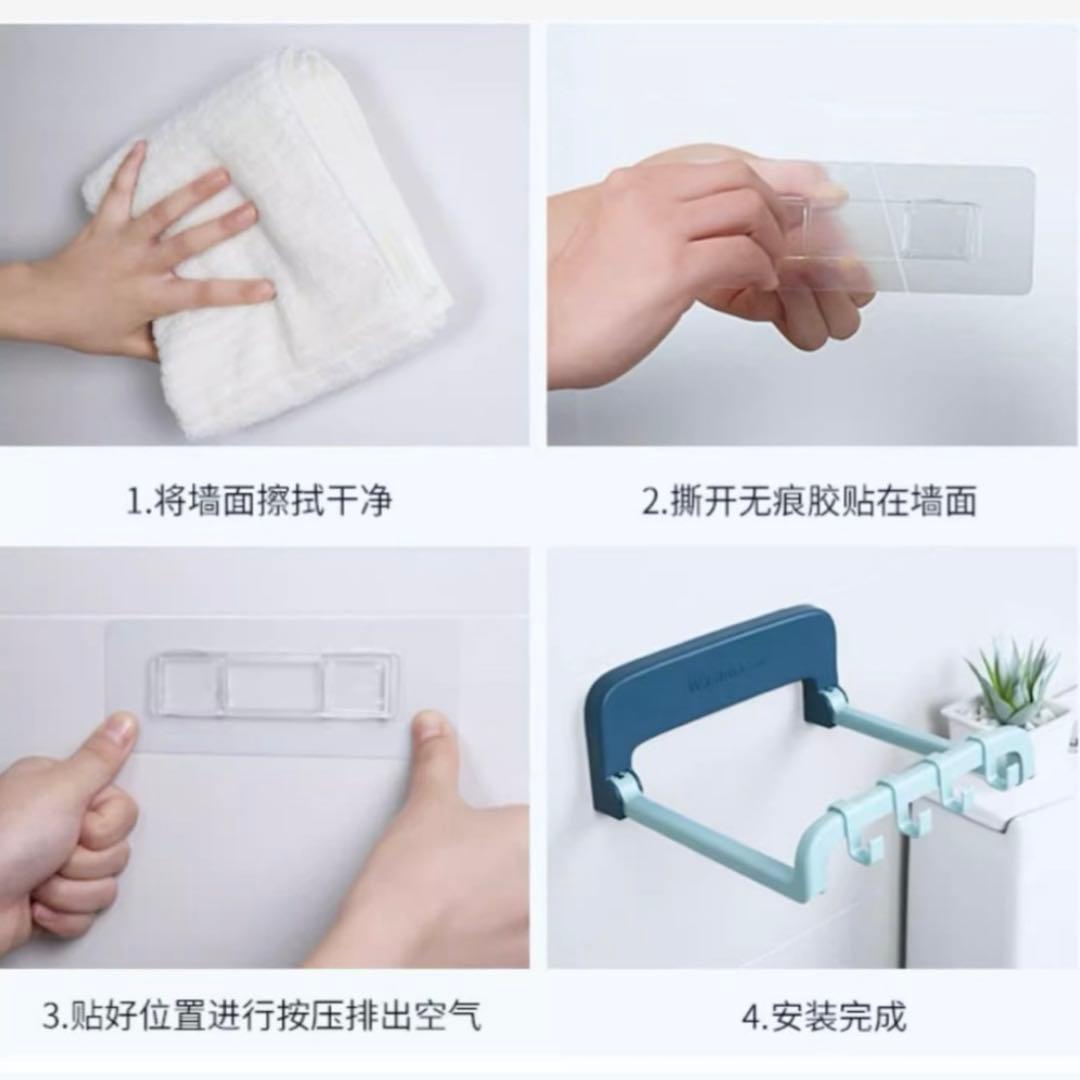 1.将墙面擦拭干净

2.撕开无痕胶贴在墙面

3.贴好位置进行按压排出空气

4.安装完成