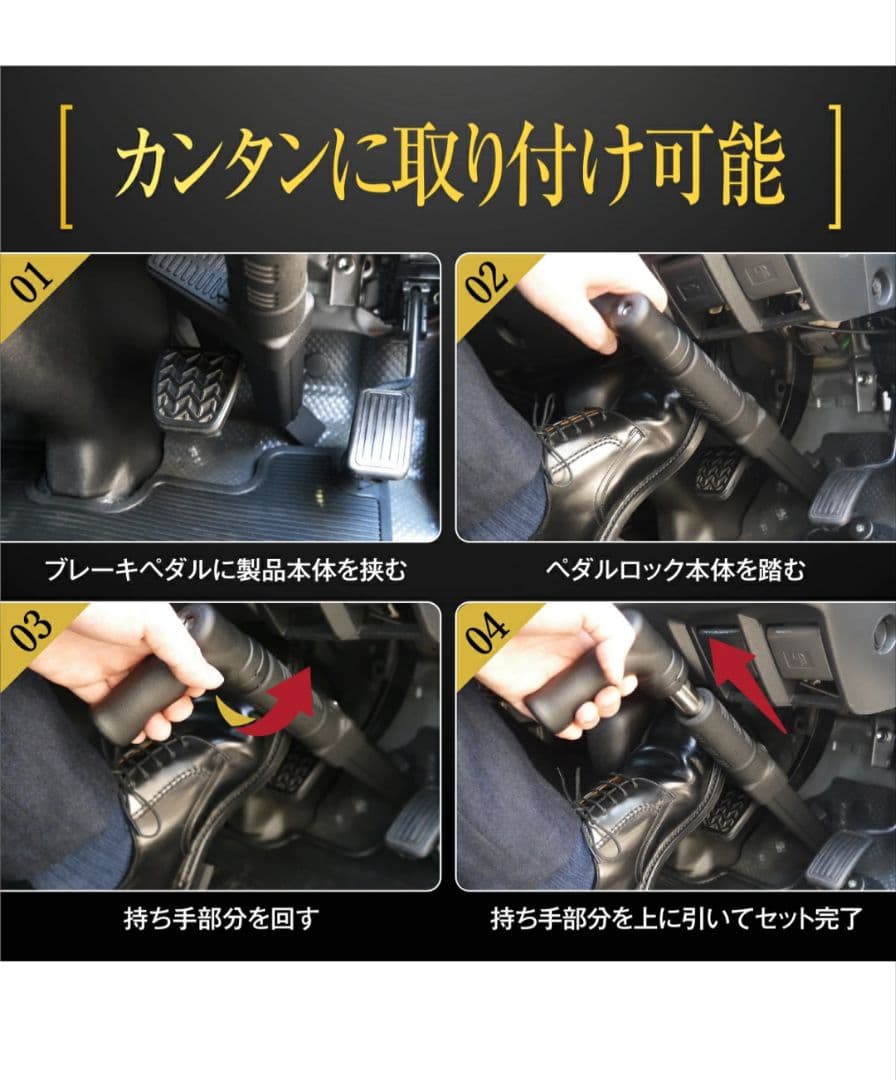 [ カンタンに取り付け可能 ]

01

ブレーキペダルに製品本体を挟む

02

ペダルロック本体を踏む

03

持ち手部分を回す

04

持ち手部分を上に引いてセット完了