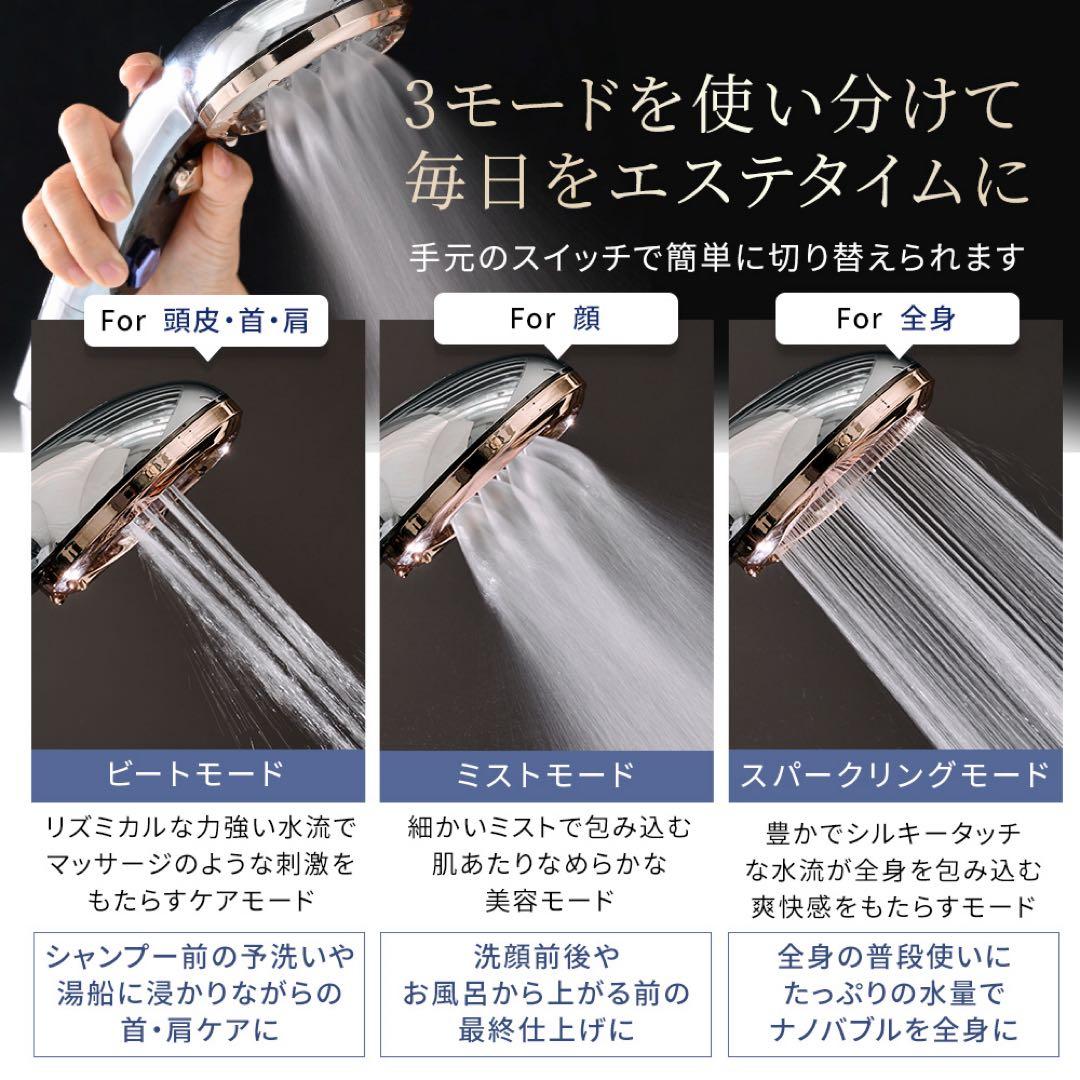 3モードを使い分けて
毎日をエステタイムに

手元のスイッチで簡単に切り替えられます

For 頭皮・首・肩

ビートモード

リズミカルな力強い水流でマッサージのような刺激をもたらすケアモード

シャンプー前の予洗いや湯船に浸かりながらの首・肩ケアに

For 顔

ミストモード

細かいミストで包み込む肌あたりなめらかな美容モード

洗顔前後やお風呂から上がる前の最終仕上げに

For 全身

スパークリングモード

豊かでシルキータッチな水流が全身を包み込む爽快感をもたらすモード

全身の普段使いにたっぷりの水量でナノバブルを全身に