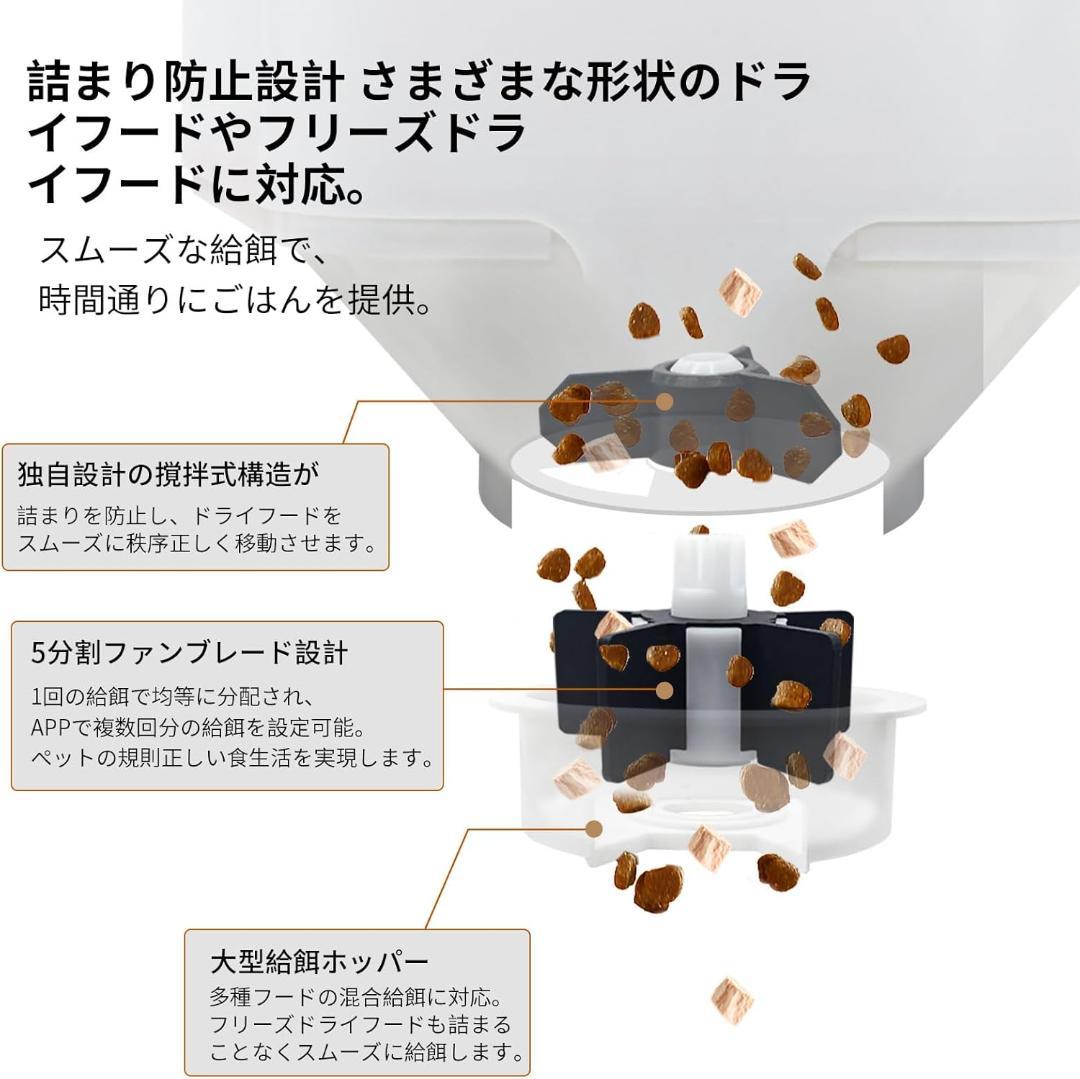 詰まり防止設計 さまざまな形状のドライフードやフリーズドライフードに対応。

スムーズな給餌で、
時間通りにごはんを提供。

独自設計の撹拌式構造が

詰まりを防止し、ドライフードをスムーズに秩序正しく移動させます。

5分割ファンブレード設計

1回の給餌で均等に分配され、APPで複数回分の給餌を設定可能。ペットの規則正しい食生活を実現します。

大型給餌ホッパー

多種フードの混合給餌に対応。フリーズドライフードも詰まることなくスムーズに給餌します。