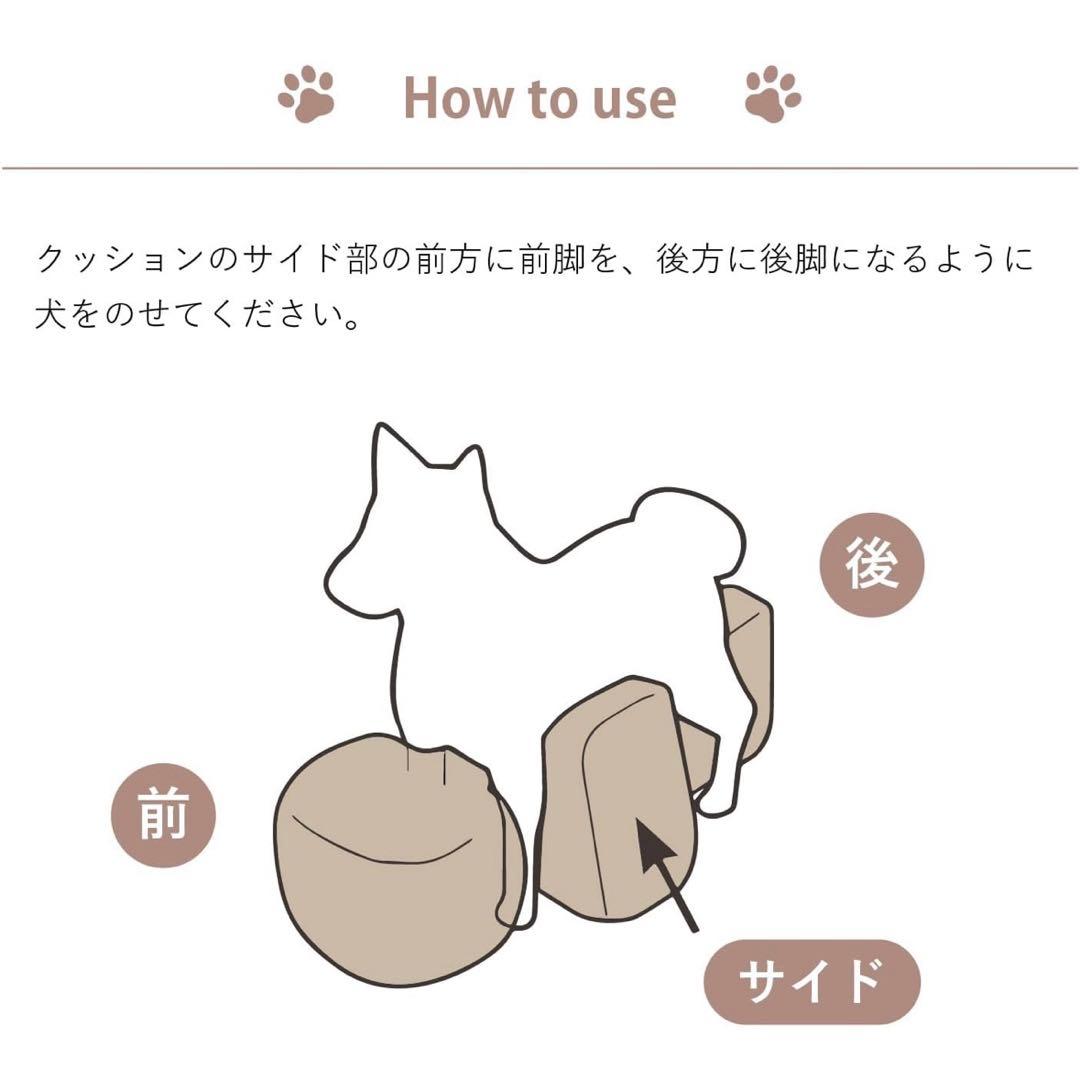 How to use

クッションのサイド部の前方に前脚を、後方に後脚になるように犬をのせてください。

後

前

サイド