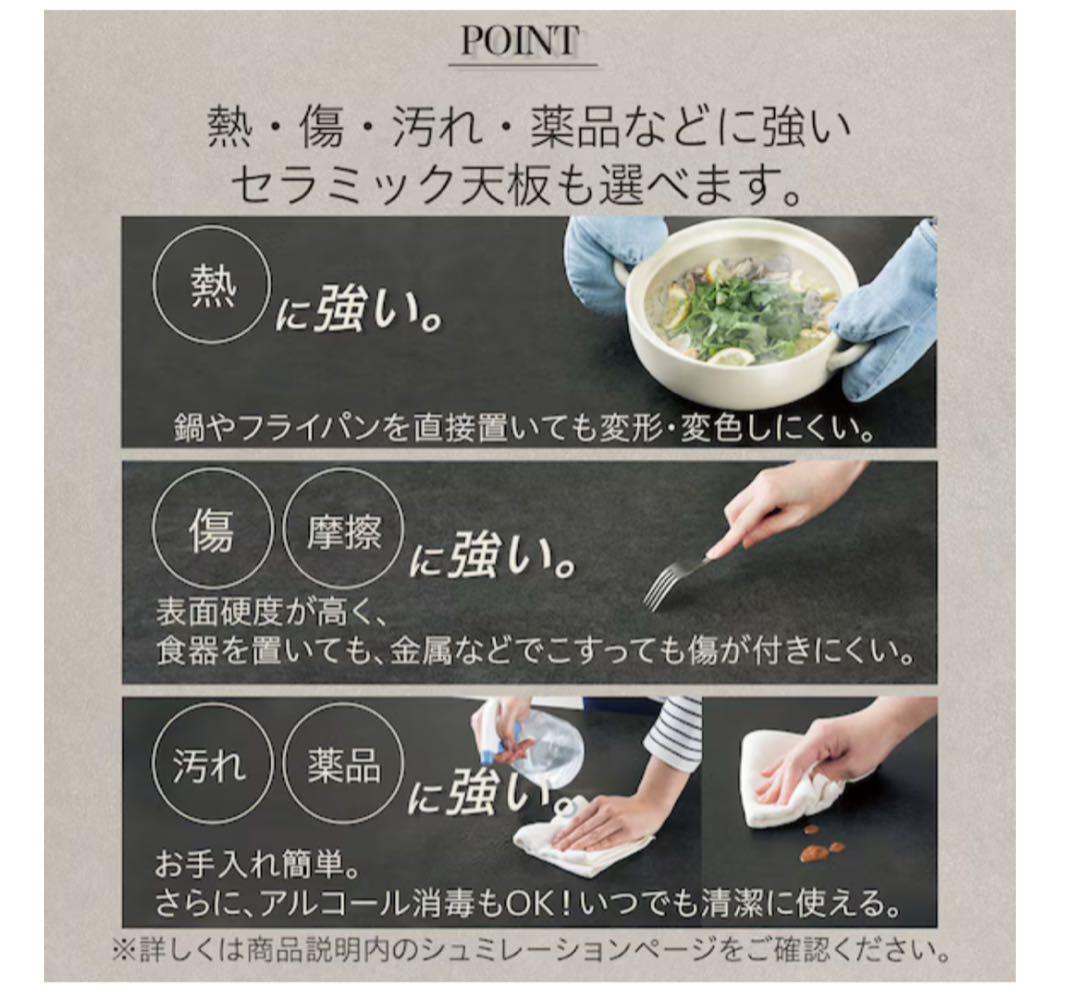 POINT

熱・傷・汚れ・薬品などに強い
セラミック天板も選べます。

熱 に強い。

鍋やフライパンを直接置いても変形・変色しにくい。

傷 摩擦 に強い。

表面硬度が高く、
食器を置いても、金属などでこすっても傷が付きにくい。

汚れ 薬品 に強い。

お手入れ簡単。
さらに、アルコール消毒もOK！いつでも清潔に使える。

※詳しくは商品説明内のシュミレーションページをご確認ください。