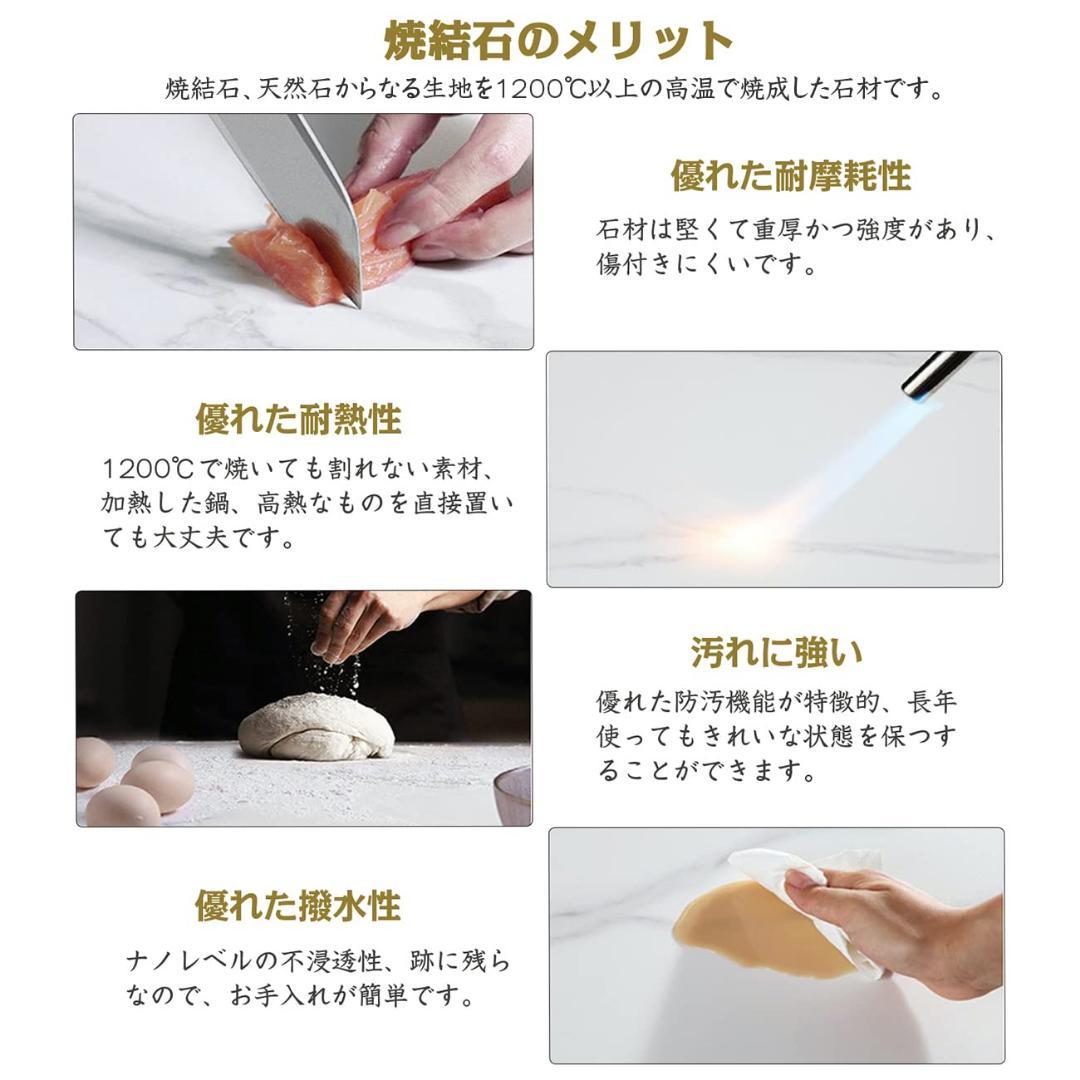 焼結石のメリット

焼結石、天然石からなる生地を1200℃以上の高温で焼成した石材です。

優れた耐摩耗性

石材は堅くて重厚かつ強度があり、傷付きにくいです。

優れた耐熱性

1200℃で焼いても割れない素材、加熱した鍋、高熱なものを直接置いても大丈夫です。

汚れに強い

優れた防汚機能が特徴的、長年使ってもきれいな状態を保つすることができます。

優れた撥水性

ナノレベルの不浸透性、跡に残らなので、お手入れが簡単です。