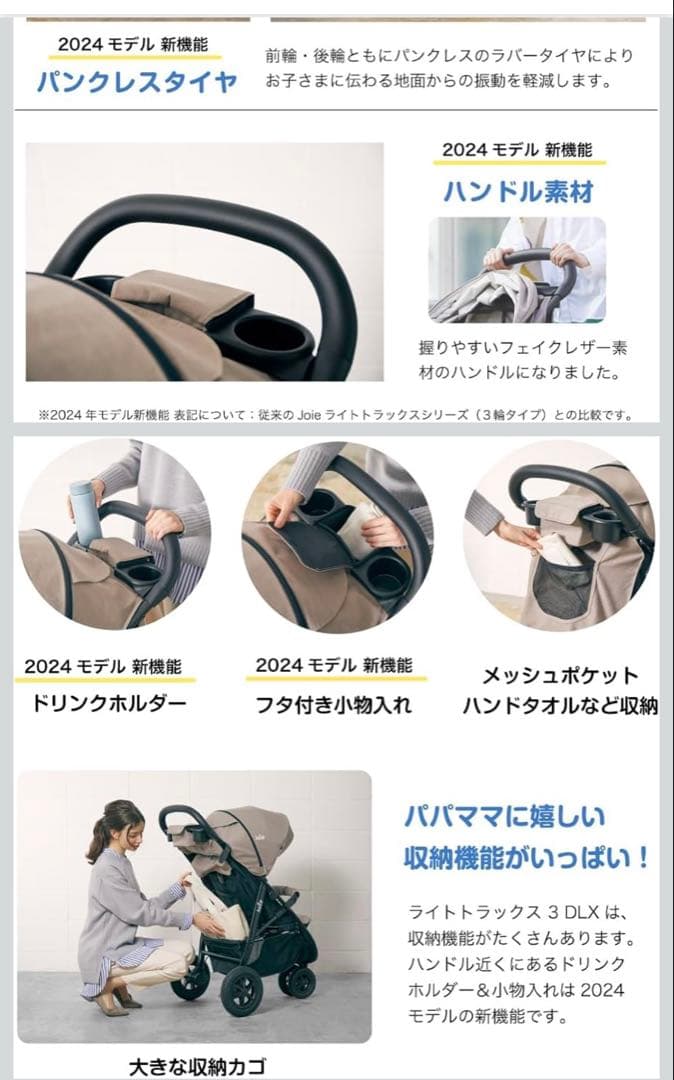 2024 モデル 新機能
パンクレスタイヤ

前輪・後輪ともにパンクレスのラバータイヤによりお子さまに伝わる地面からの振動を軽減します。

2024 モデル 新機能
ハンドル素材

握りやすいフェイクレザー素材のハンドルになりました。

※2024 年モデル新機能 表記について：従来の Joie ライトトラックスシリーズ（3輪タイプ）との比較です。

2024 モデル 新機能
ドリンクホルダー

2024 モデル 新機能
フタ付き小物入れ

メッシュポケット
ハンドタオルなど収納

パパママに嬉しい
収納機能がいっぱい！

ライトトラックス 3 DLX は、収納機能がたくさんあります。ハンドル近くにあるドリンクホルダー＆小物入れは 2024 モデルの新機能です。

大きな収納カゴ