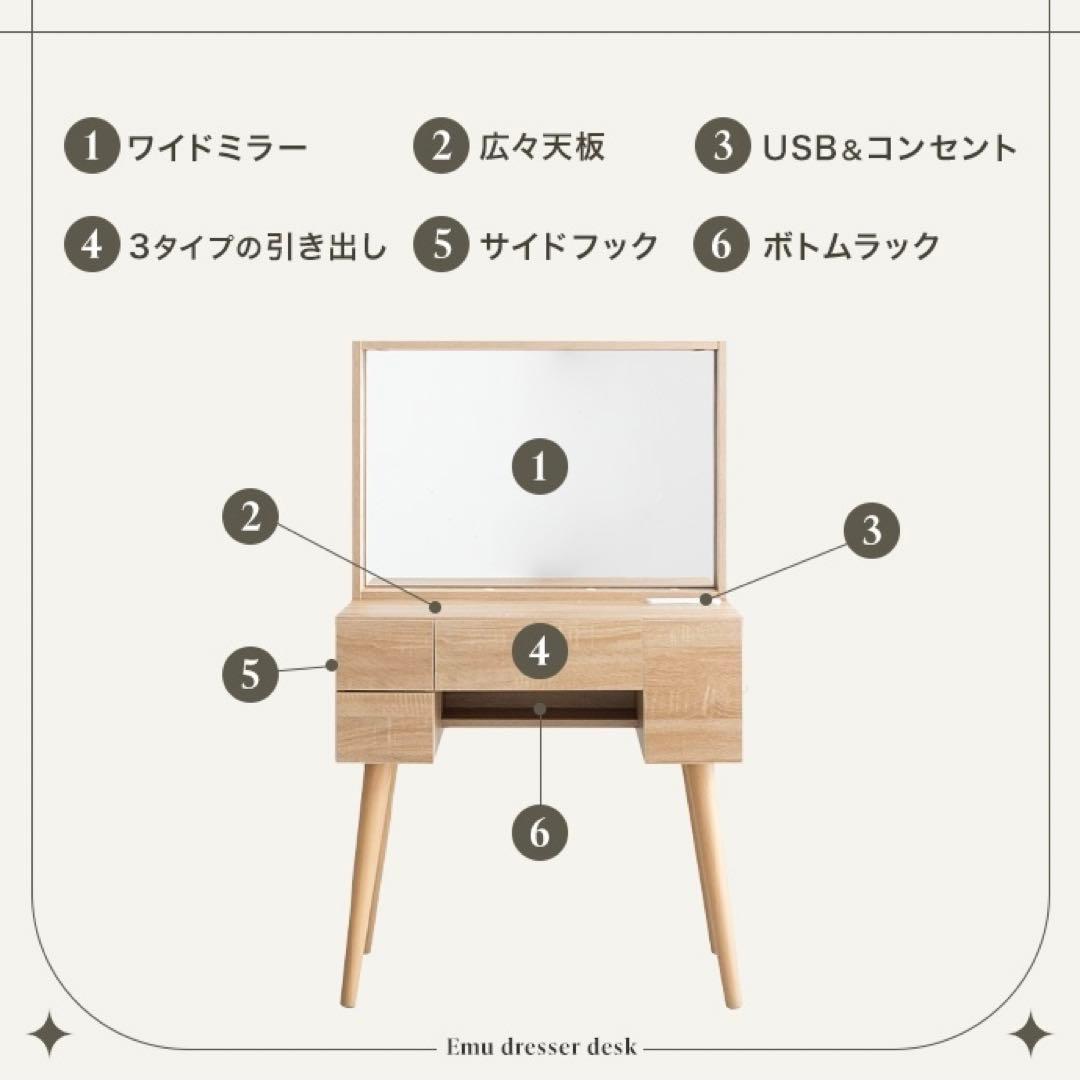 1 ワイドミラー
2 広々天板
3 USB&コンセント
4 3タイプの引き出し
5 サイドフック
6 ボトムラック

1
2
3
4
5
6

Emu dresser desk