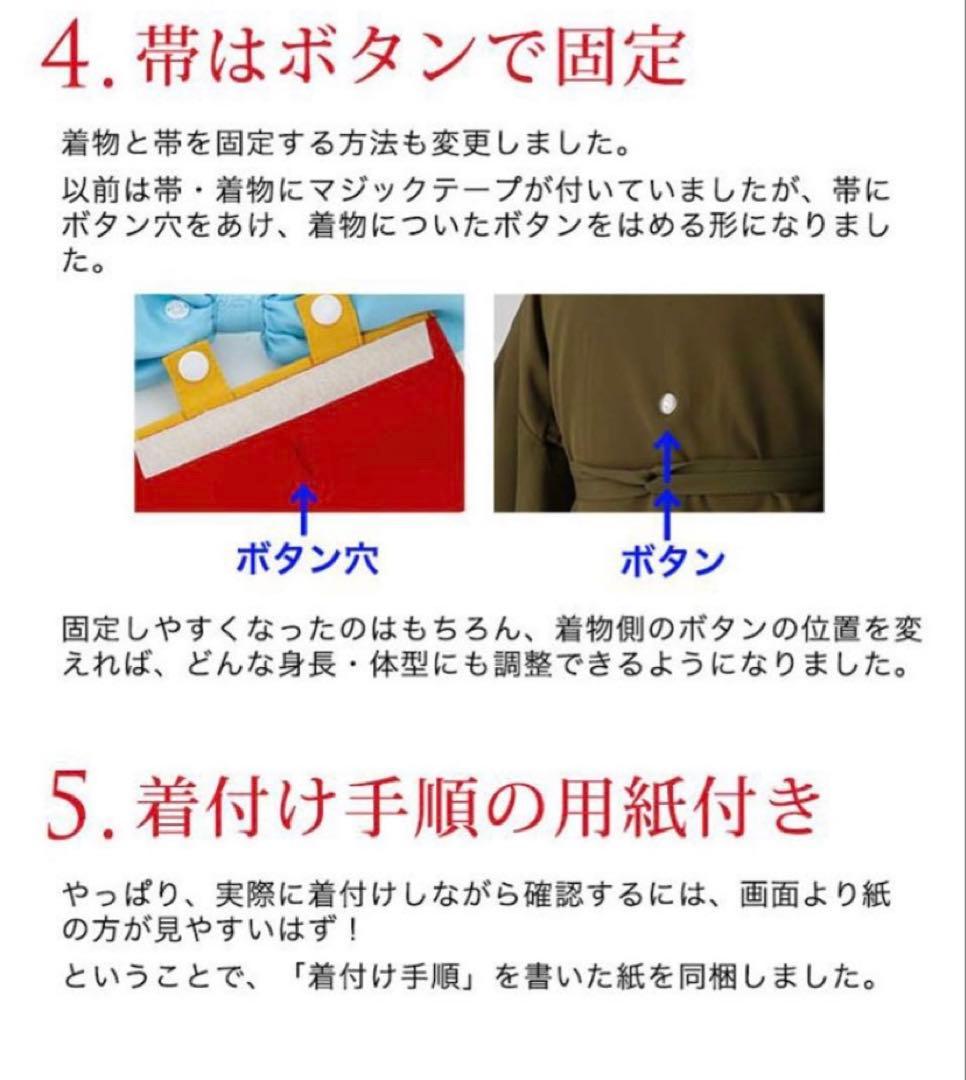 4. 帯はボタンで固定

着物と帯を固定する方法も変更しました。

以前は帯・着物にマジックテープが付いていましたが、帯にボタン穴をあけ、着物についたボタンをはめる形になりました。

ボタン穴

ボタン

固定しやすくなったのはもちろん、着物側のボタンの位置を変えれば、どんな身長・体型にも調整できるようになりました。

5. 着付け手順の用紙付き

やっぱり、実際に着付けしながら確認するには、画面より紙の方が見やすいはず！

ということで、「着付け手順」を書いた紙を同梱しました。