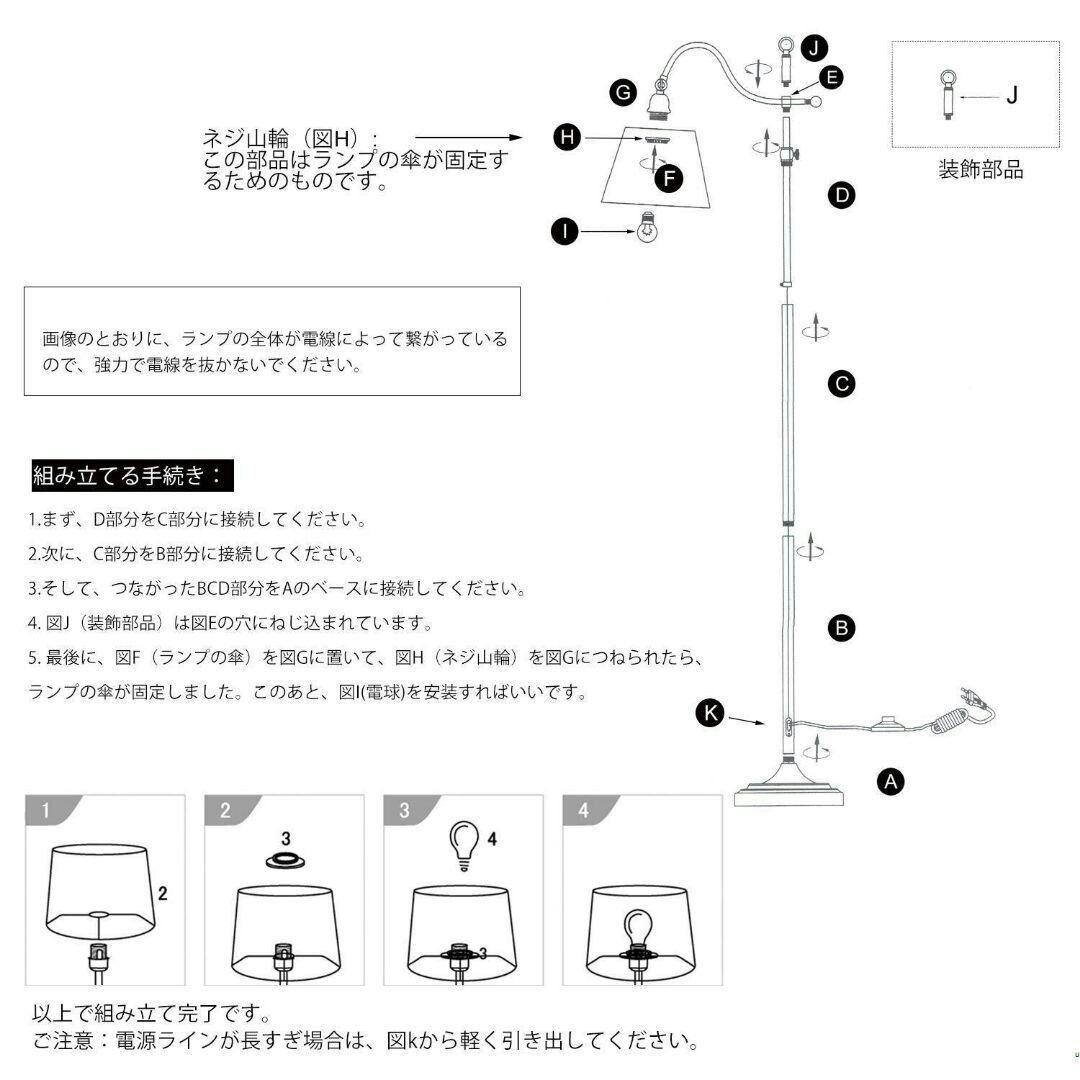 ネジ山輪（図H）：
この部品はランプの傘が固定するためのものです。

G
H
F
I
J
E
D
C
B
K
A

J
装飾部品

画像のとおりに、ランプの全体が電線によって繋がっているので、強力で電線を抜かないでください。

組み立てる手続き：

1.まず、D部分をC部分に接続してください。

2.次に、C部分をB部分に接続してください。

3.そして、つながったBCD部分をAのベースに接続してください。

4. 図J（装飾部品）は図Eの穴にねじ込まれています。

5. 最後に、図F（ランプの傘）を図Gに置いて、図H（ネジ山輪）を図Gにつねられたら、ランプの傘が固定しました。このあと、図I(電球)を安装すればいいです。

1
2
2
3
3
4
3
4

以上で組み立て完了です。
ご注意：電源ラインが長すぎ場合は、図kから軽く引き出してください。