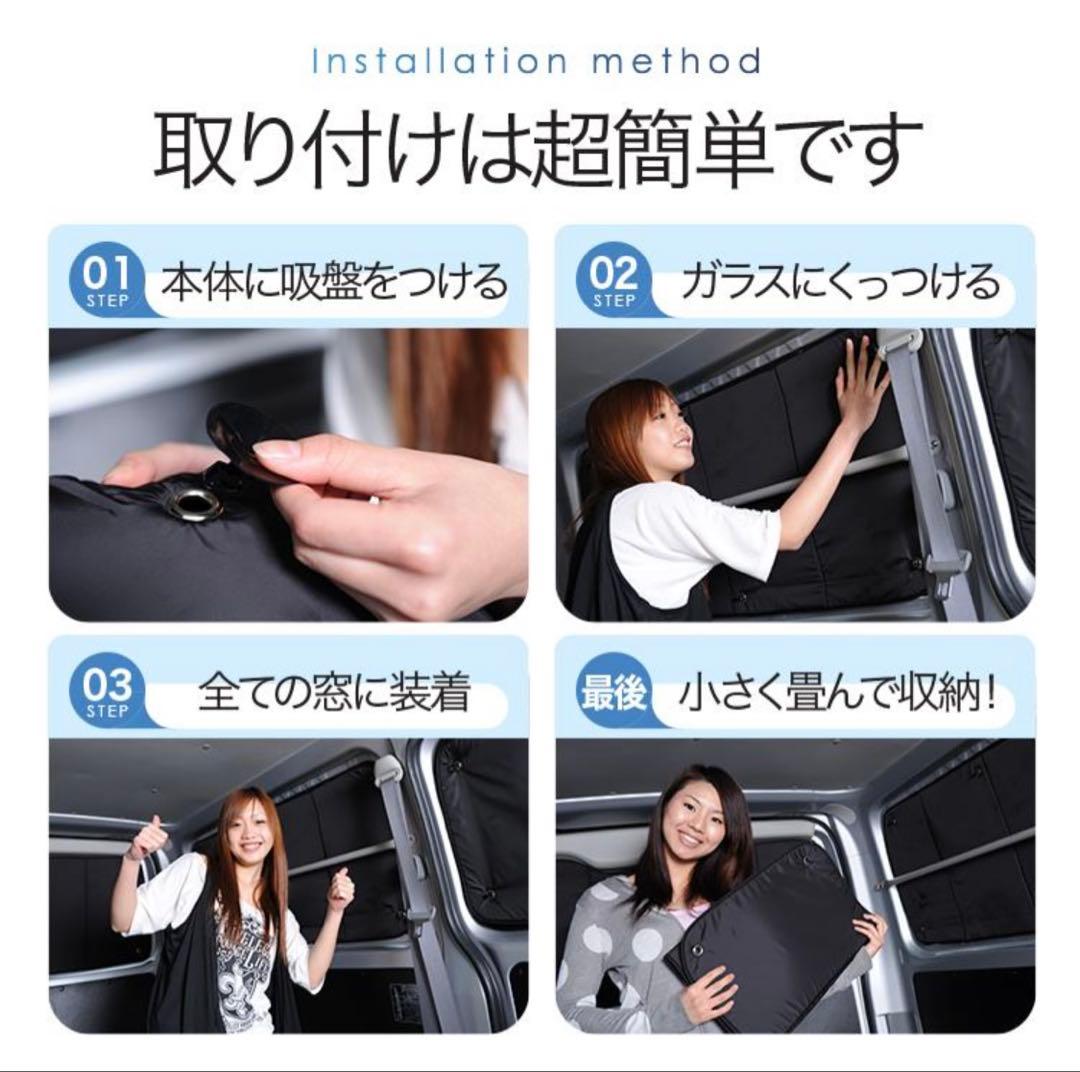 Installation method

取り付けは超簡単です

01 STEP 本体に吸盤をつける

02 STEP ガラスにくっつける

03 STEP 全ての窓に装着

最後 小さく畳んで収納！