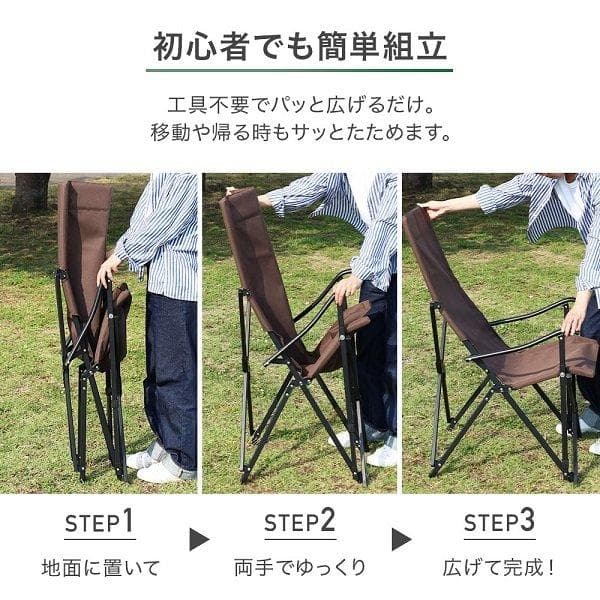 初心者でも簡単組立

工具不要でパッと広げるだけ。
移動や帰る時もサッとたためます。

STEP1
地面に置いて

STEP2
両手でゆっくり

STEP3
広げて完成！